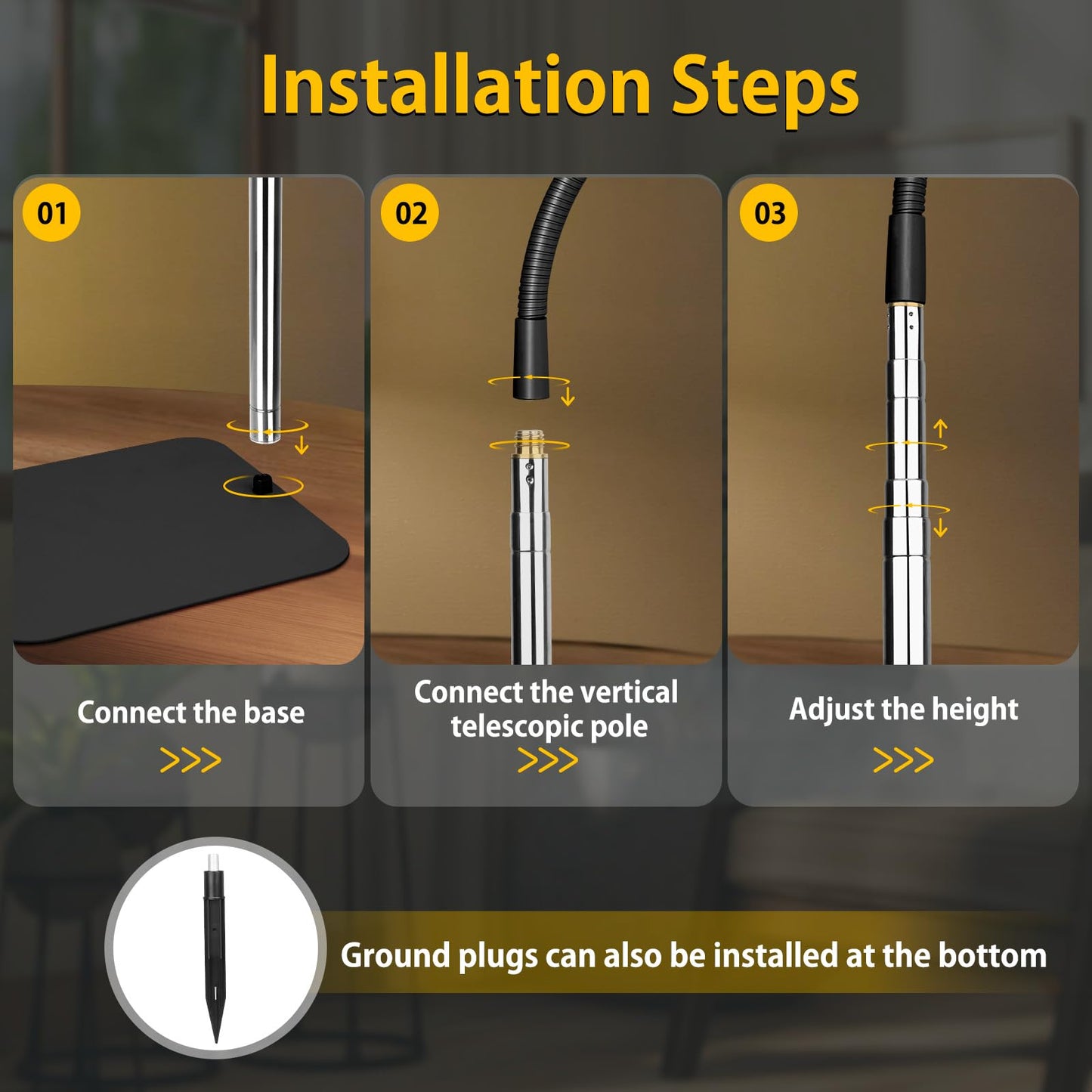 Installation Steps

01

Connect the base

>>>

02

Connect the vertical telescopic pole

>>>

03

Adjust the height

>>>

Ground plugs can also be installed at the bottom