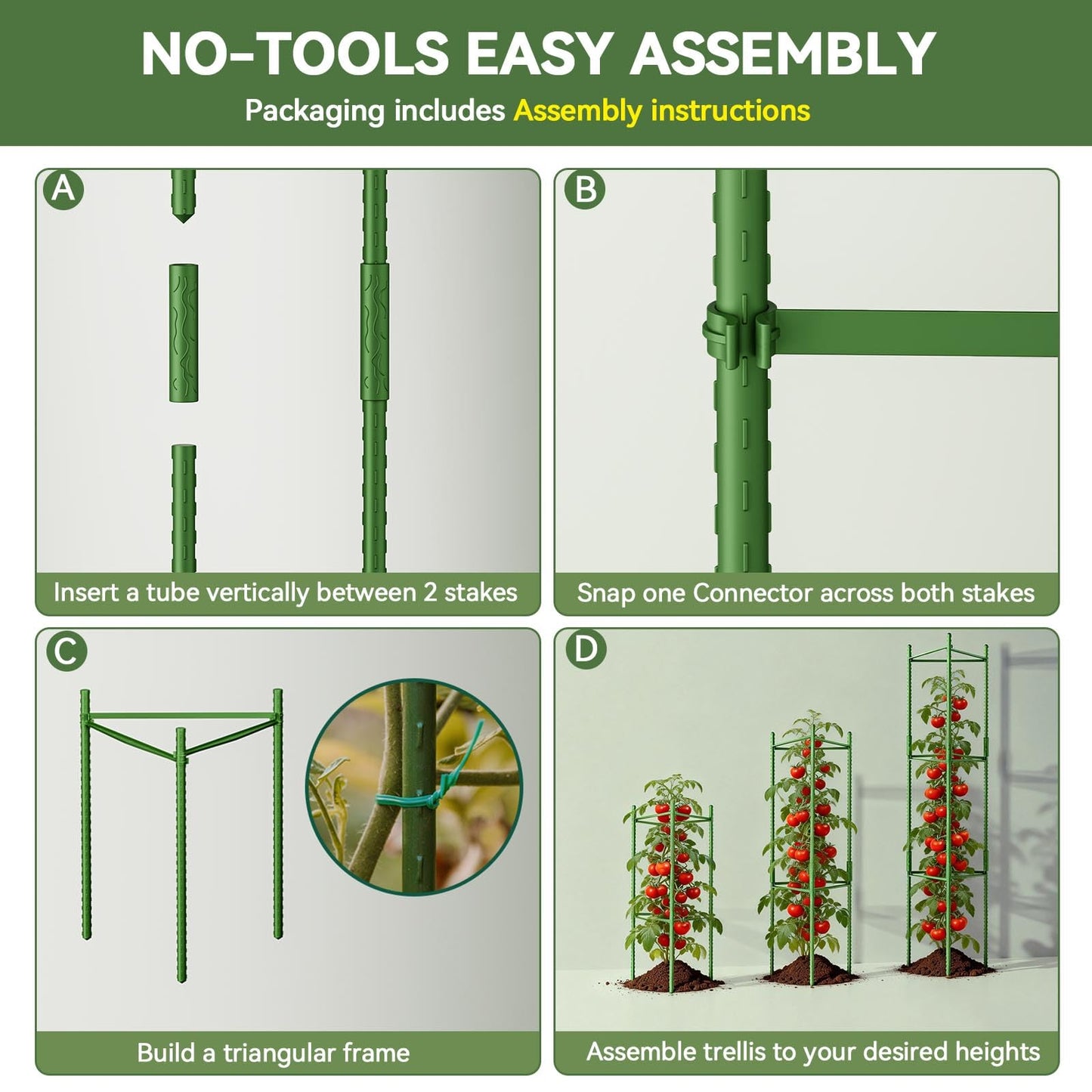 NO-TOOLS EASY ASSEMBLY

Packaging includes Assembly instructions

A

Insert a tube vertically between 2 stakes

B

Snap one Connector across both stakes

C

Build a triangular frame

D

Assemble trellis to your desired heights