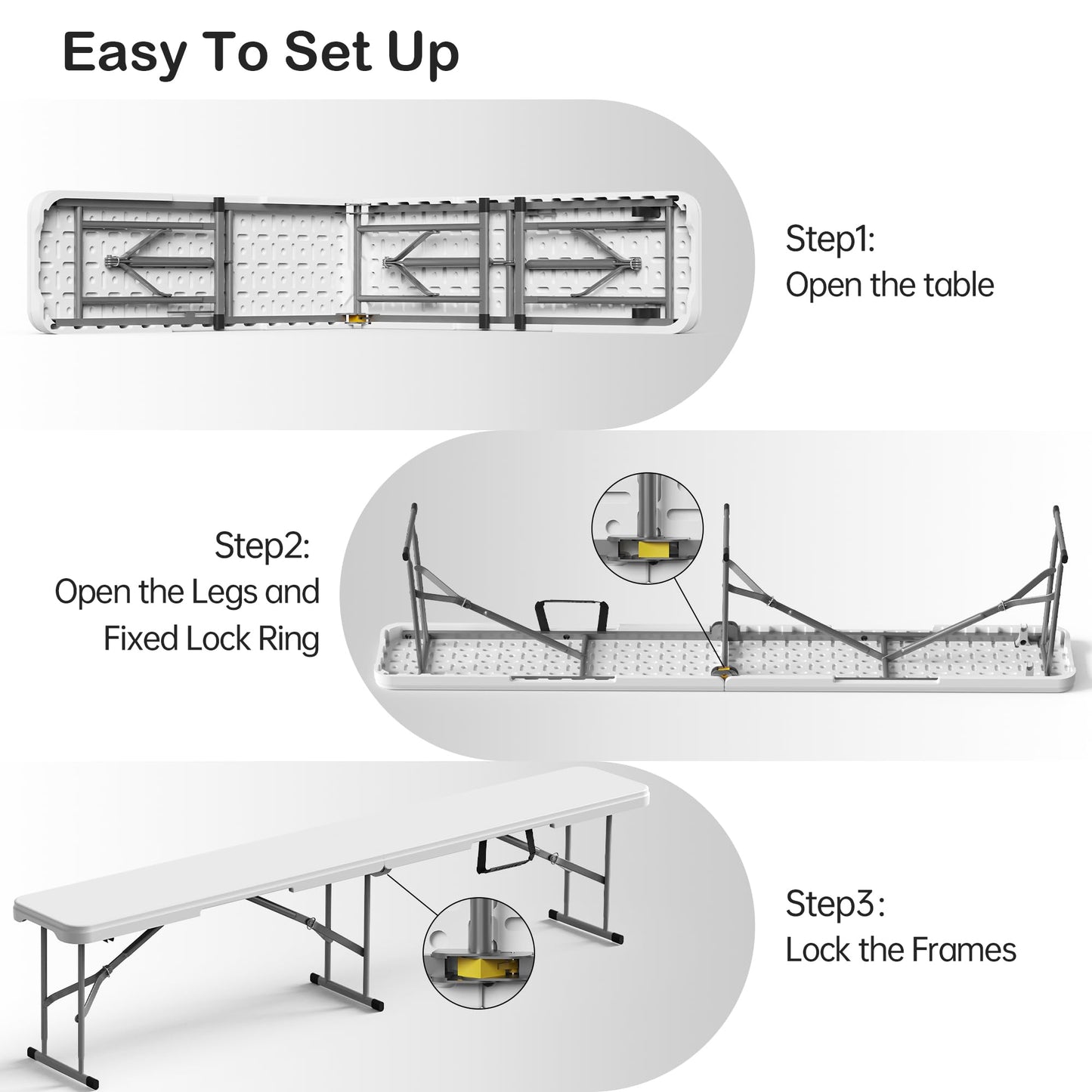 Easy To Set Up

Step1:
Open the table

Step2:
Open the Legs and
Fixed Lock Ring

Step3:
Lock the Frames