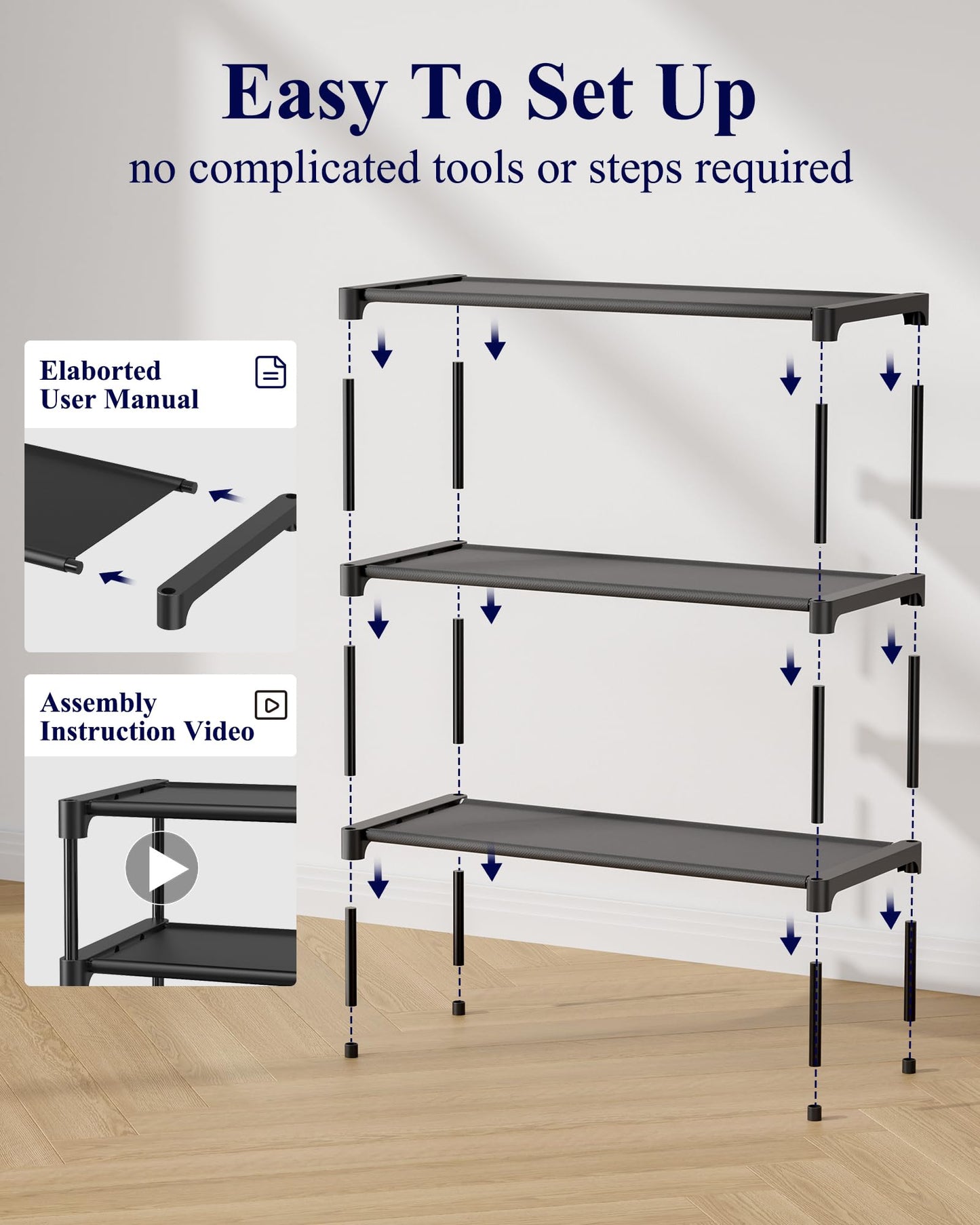 Easy To Set Up
no complicated tools or steps required

Elaborted User Manual

Assembly Instruction Video