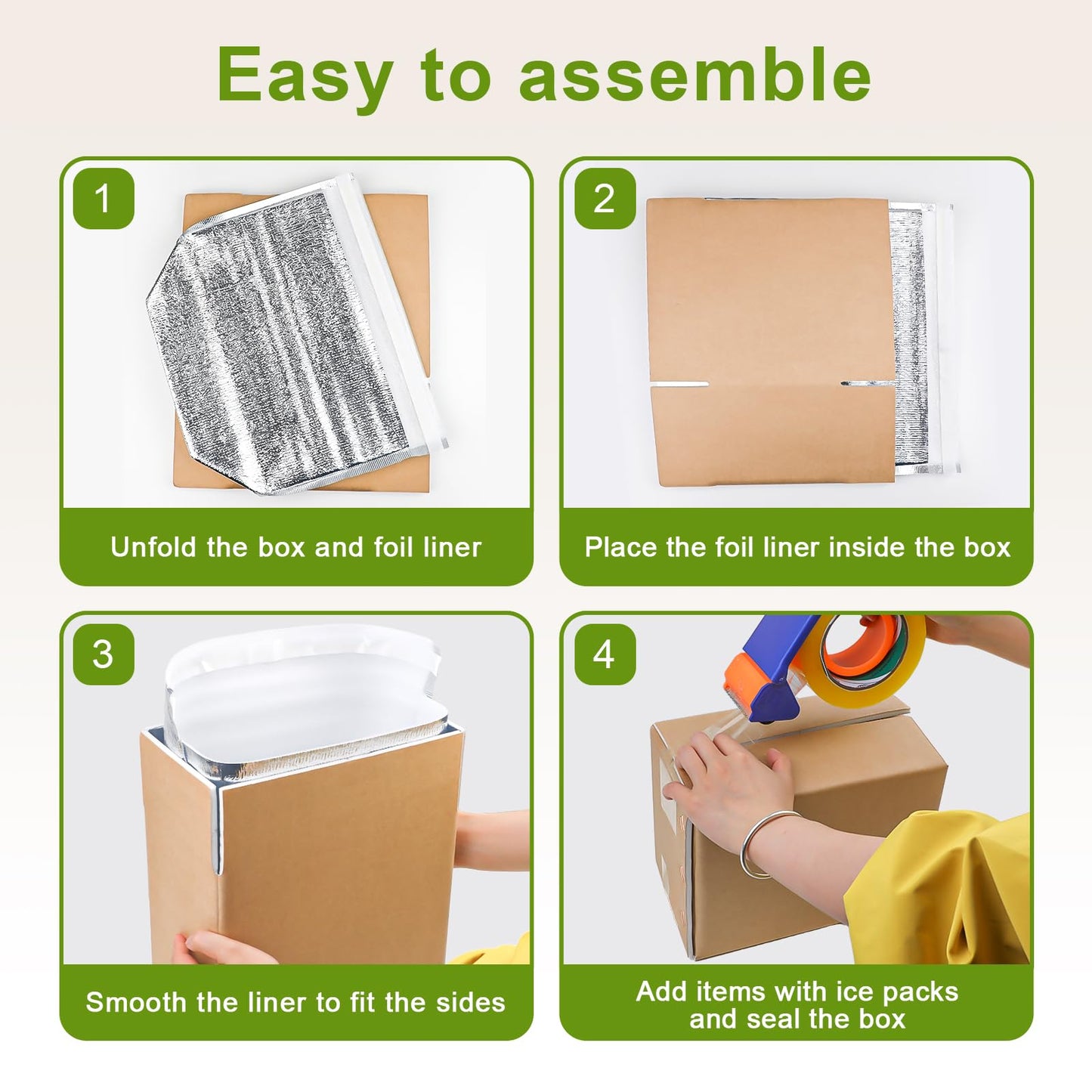 Easy to assemble

1

Unfold the box and foil liner

2

Place the foil liner inside the box

3

Smooth the liner to fit the sides

4

Add items with ice packs and seal the box