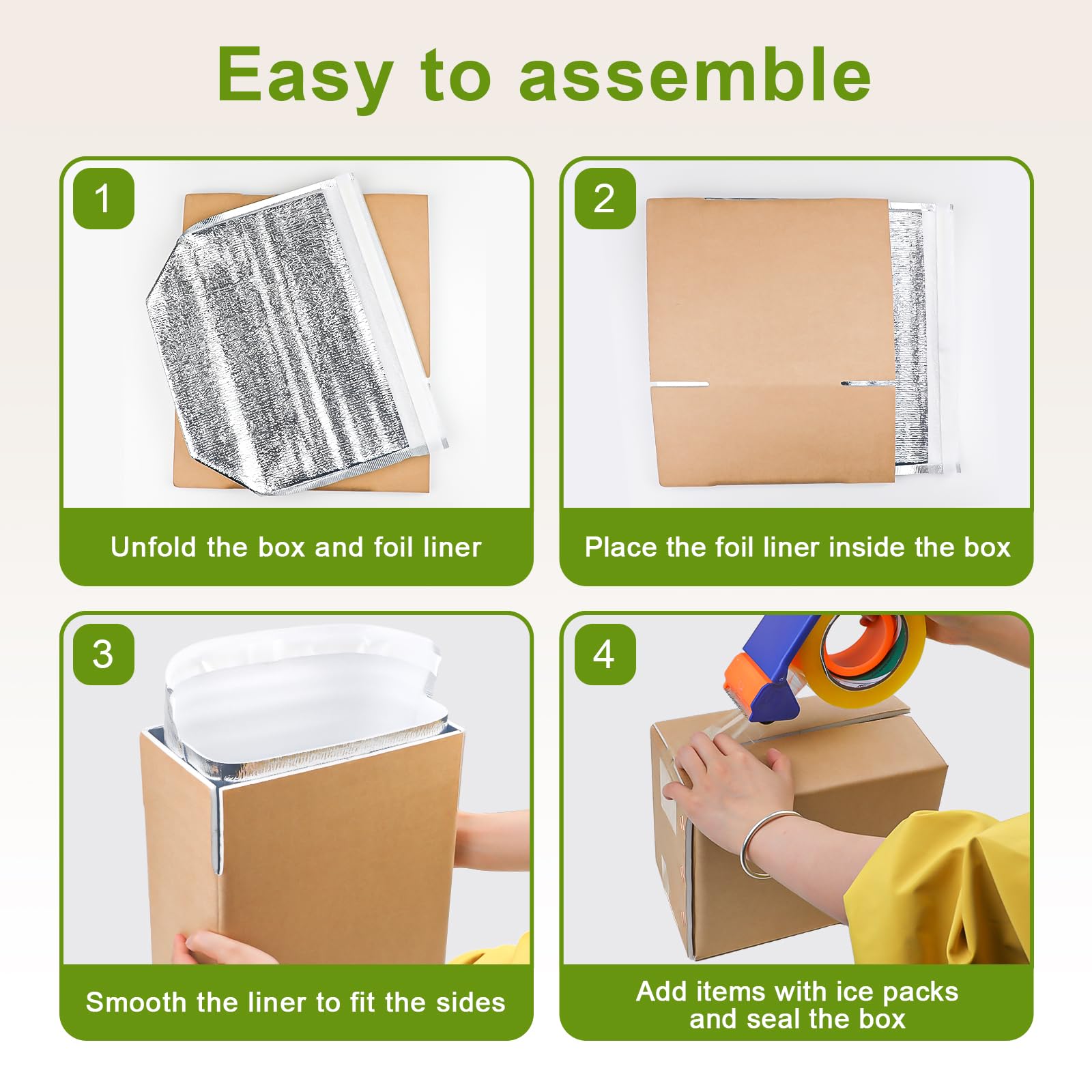 Easy to assemble

1

Unfold the box and foil liner

2

Place the foil liner inside the box

3

Smooth the liner to fit the sides

4

Add items with ice packs and seal the box