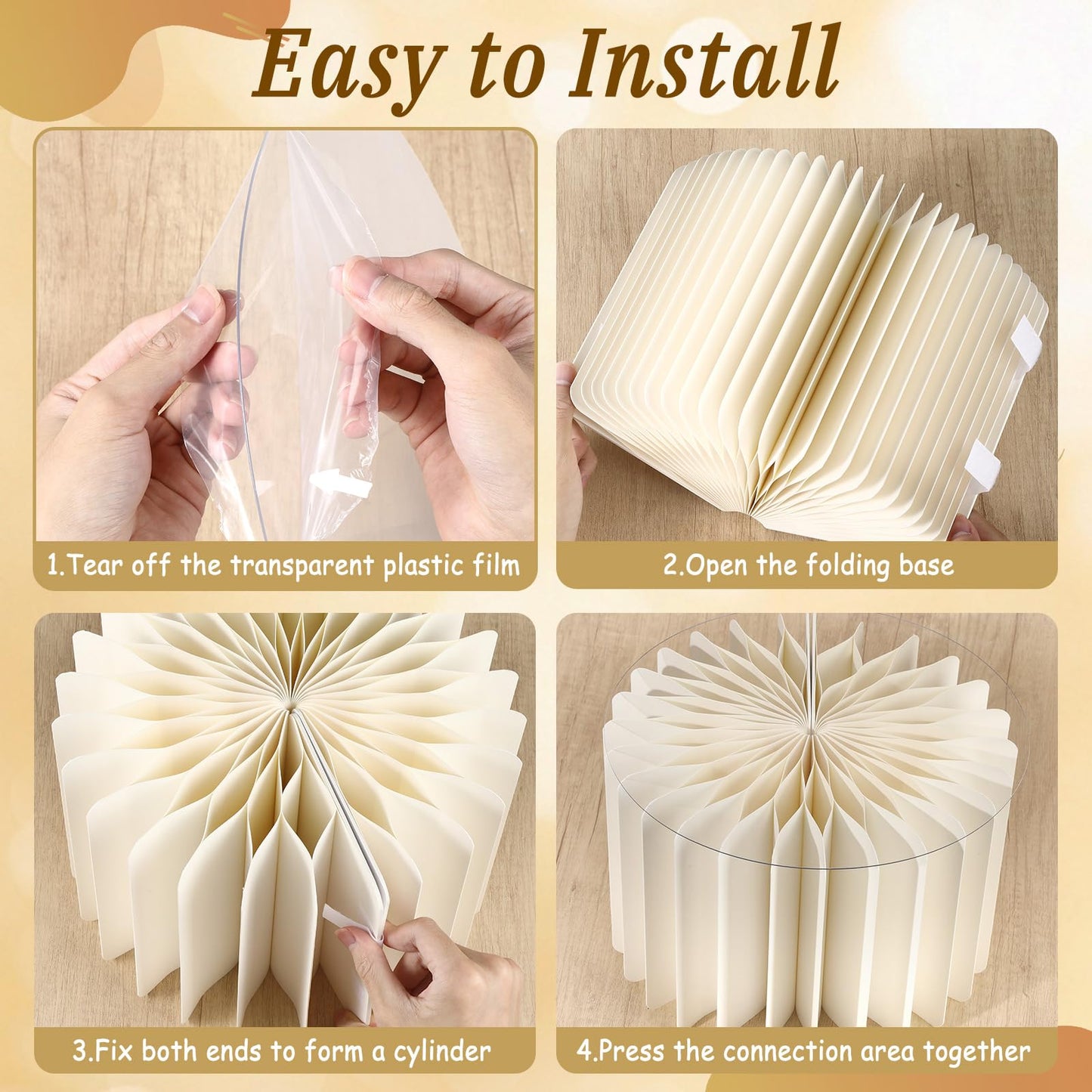 Easy to Install

1.Tear off the transparent plastic film

2.Open the folding base

3.Fix both ends to form a cylinder

4.Press the connection area together