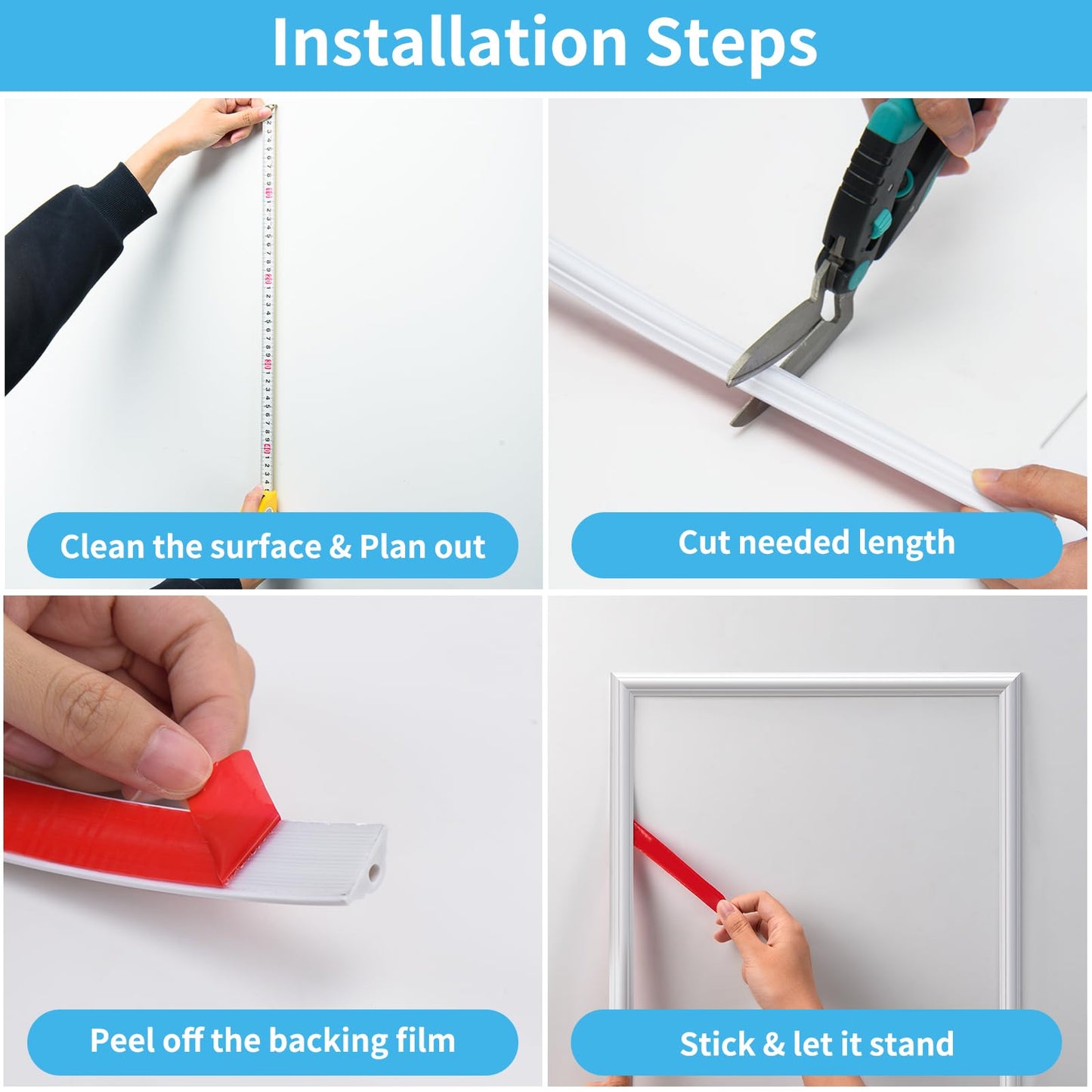 Installation Steps

Clean the surface & Plan out

Cut needed length

Peel off the backing film

Stick & let it stand