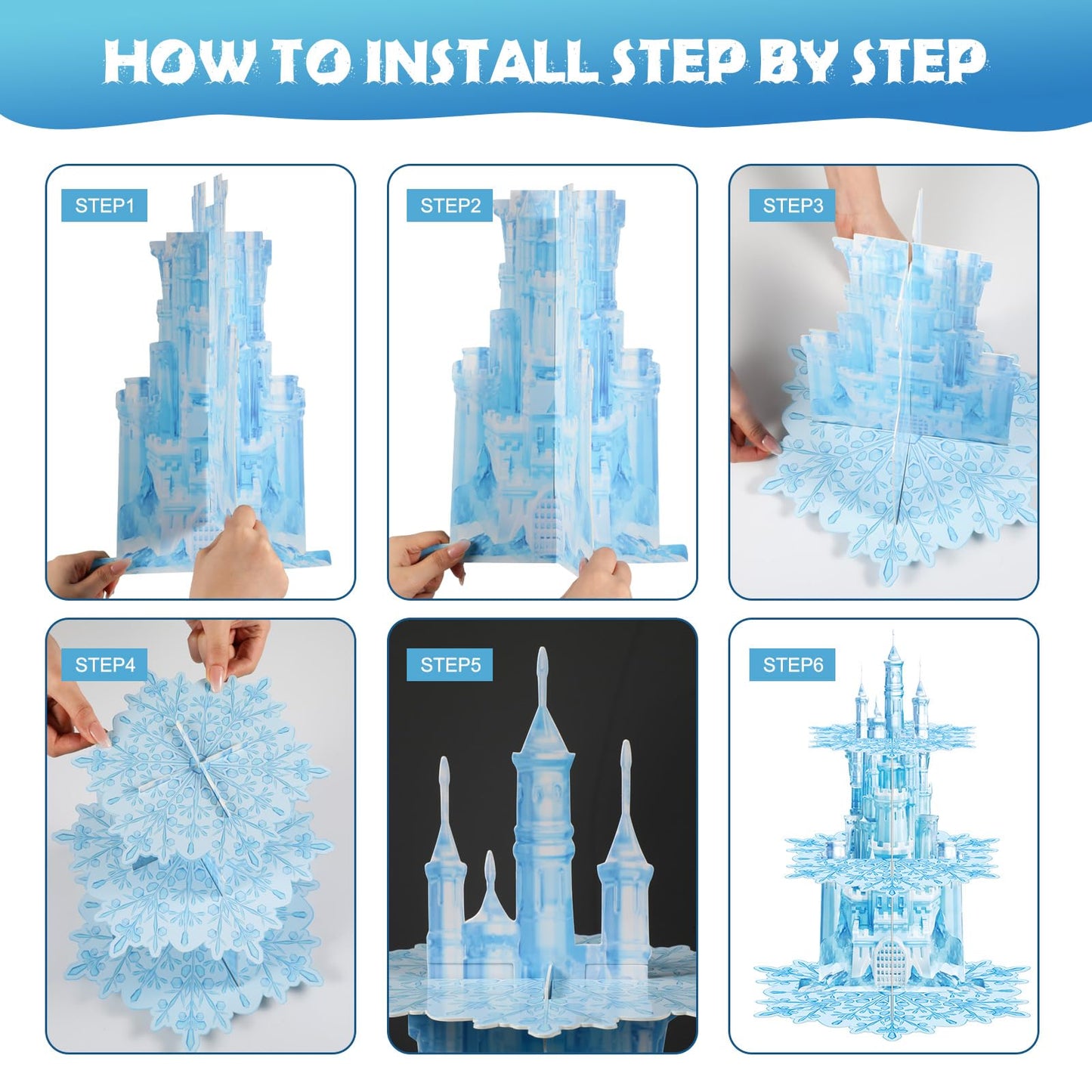 HOW TO INSTALL STEP BY STEP

STEP1

STEP2

STEP3

STEP4

STEP5

STEP6