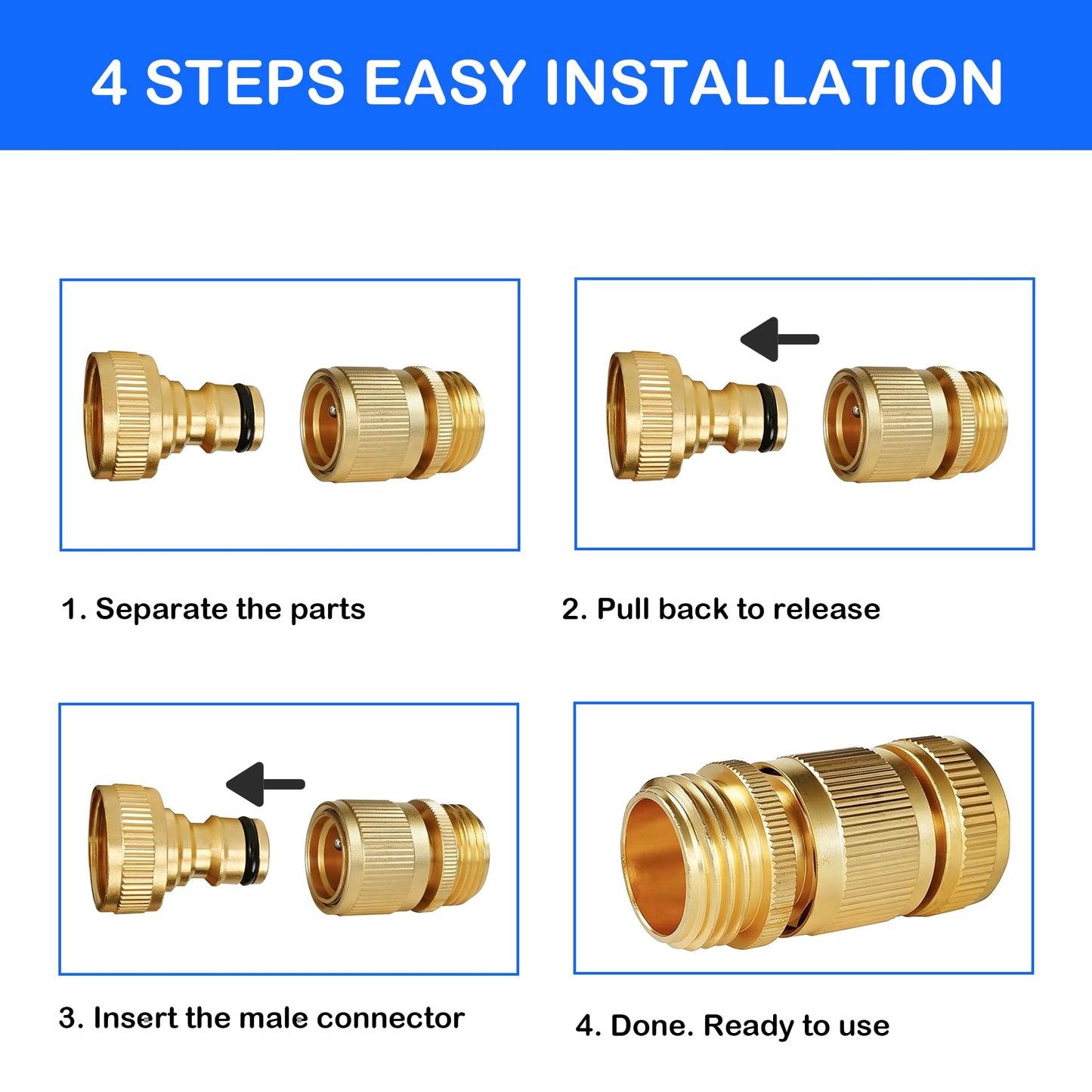 4 STEPS EASY INSTALLATION

1. Separate the parts

2. Pull back to release

3. Insert the male connector

4. Done. Ready to use