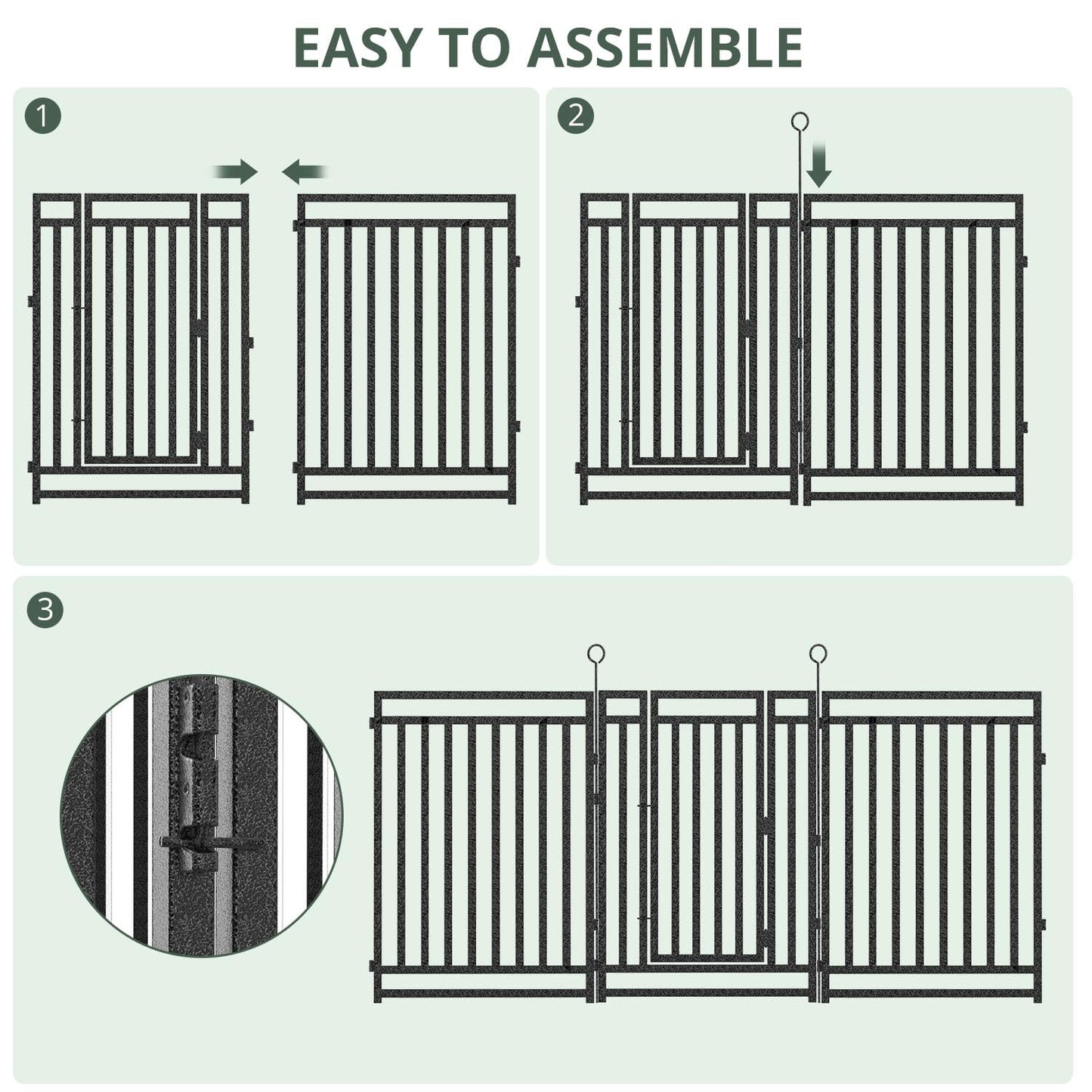 EASY TO ASSEMBLE

1

2

3