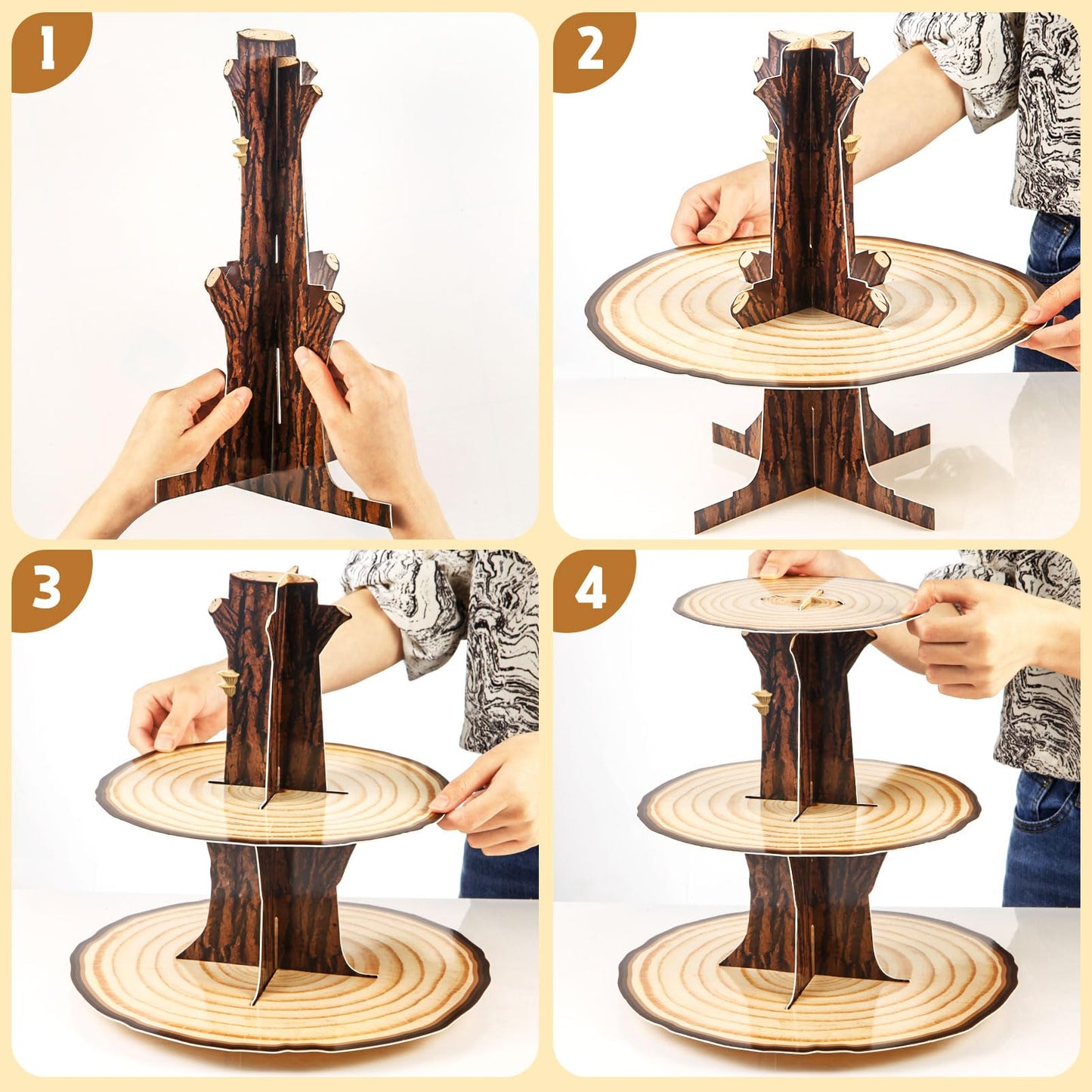 1

2

3

4