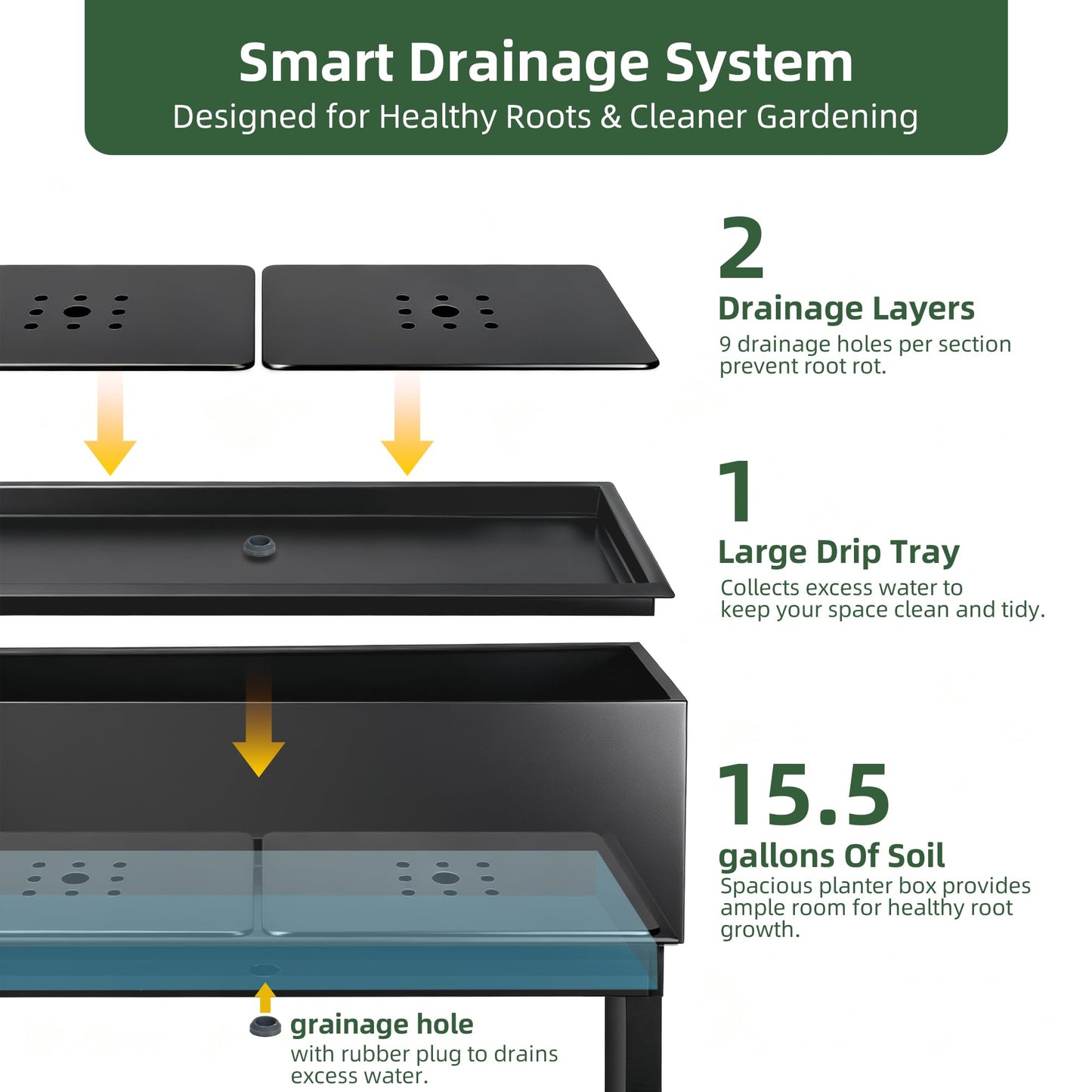 Smart Drainage System
Designed for Healthy Roots & Cleaner Gardening

2
Drainage Layers
9 drainage holes per section prevent root rot.

1
Large Drip Tray
Collects excess water to keep your space clean and tidy.

15.5
gallons Of Soil
Spacious planter box provides ample room for healthy root growth.

grainage hole
with rubber plug to drains excess water.