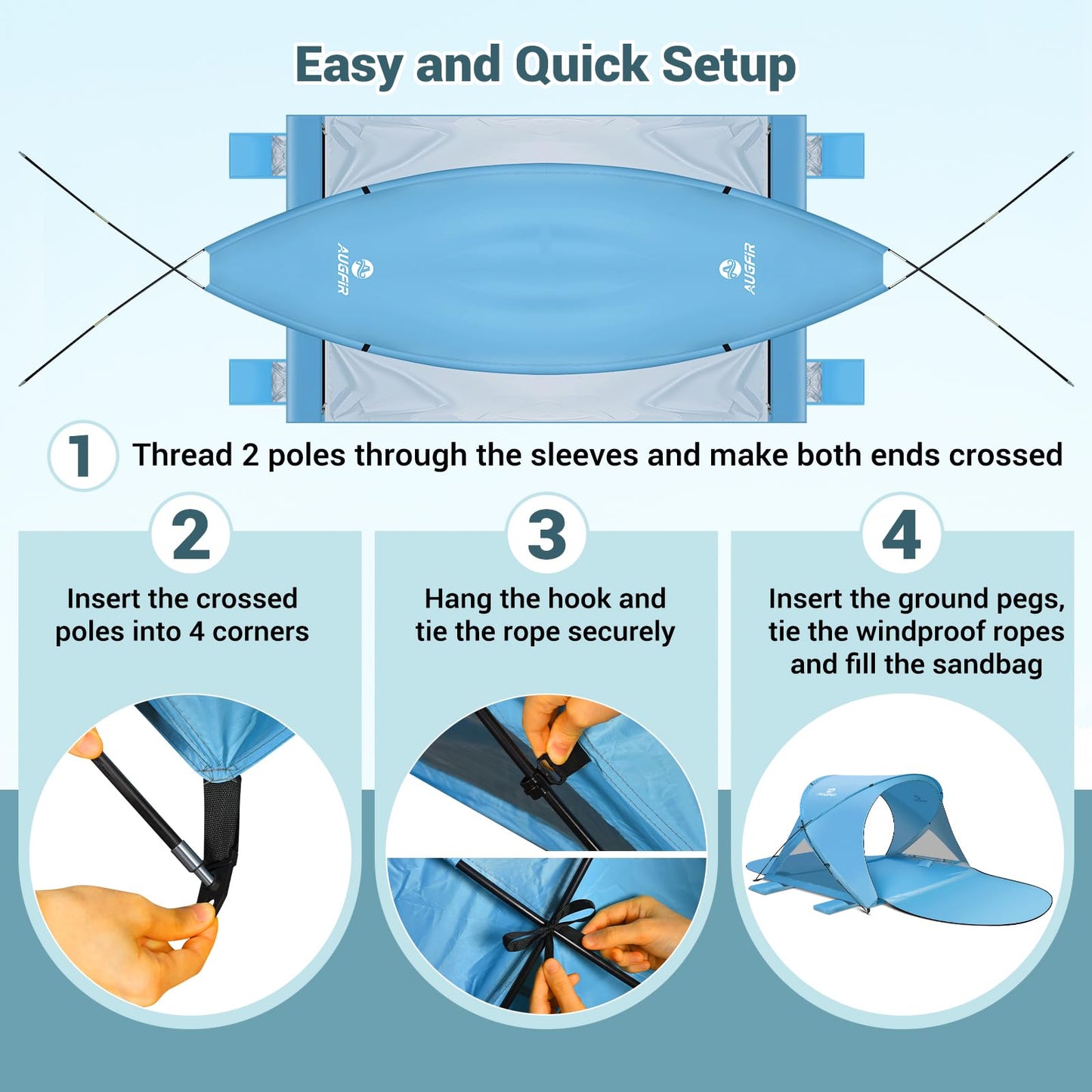 Easy and Quick Setup

AUGFIR

AUGFIR

1 Thread 2 poles through the sleeves and make both ends crossed

2

Insert the crossed poles into 4 corners

3

Hang the hook and tie the rope securely

4

Insert the ground pegs, tie the windproof ropes and fill the sandbag