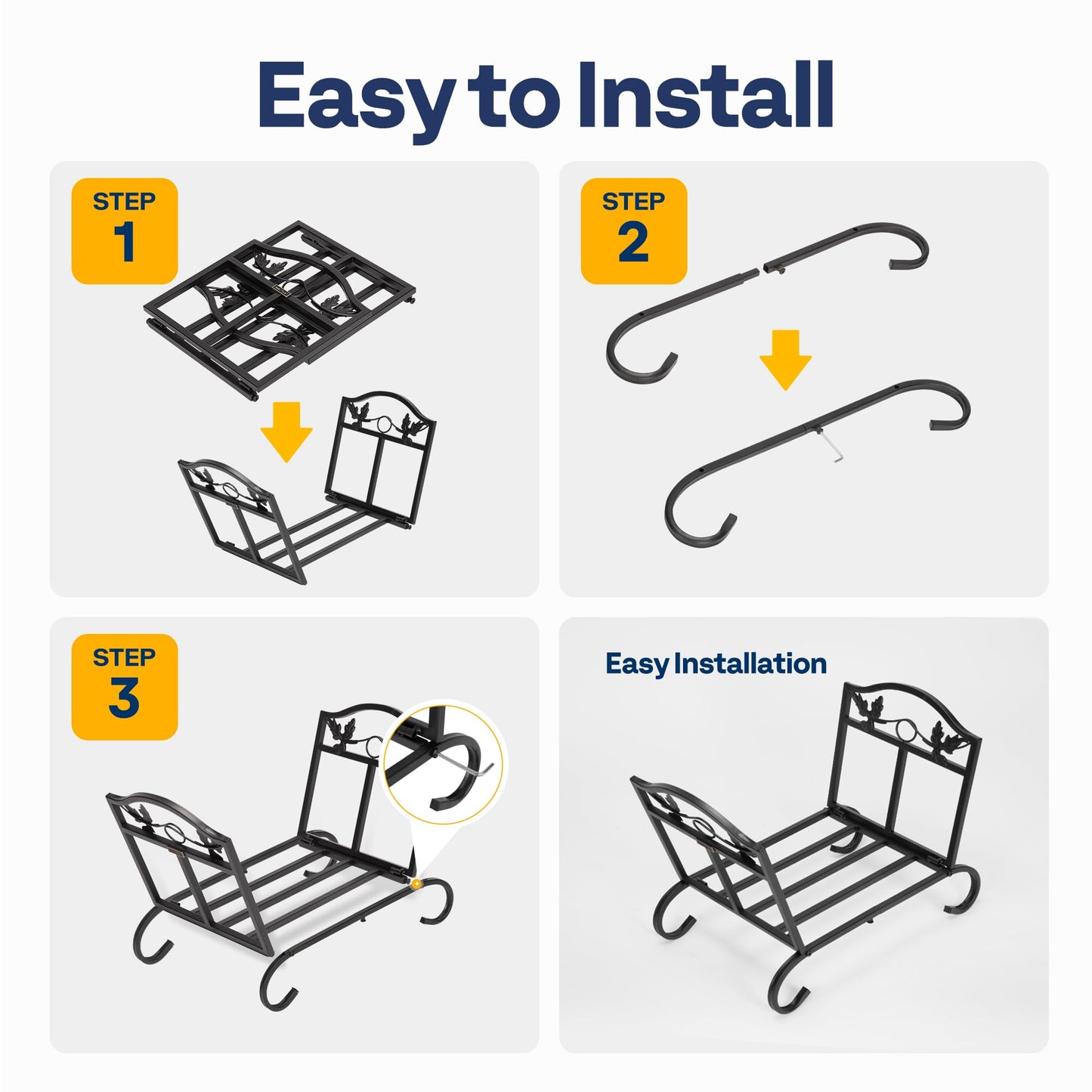 Easy to Install

STEP
1

STEP
2

STEP
3

Easy Installation