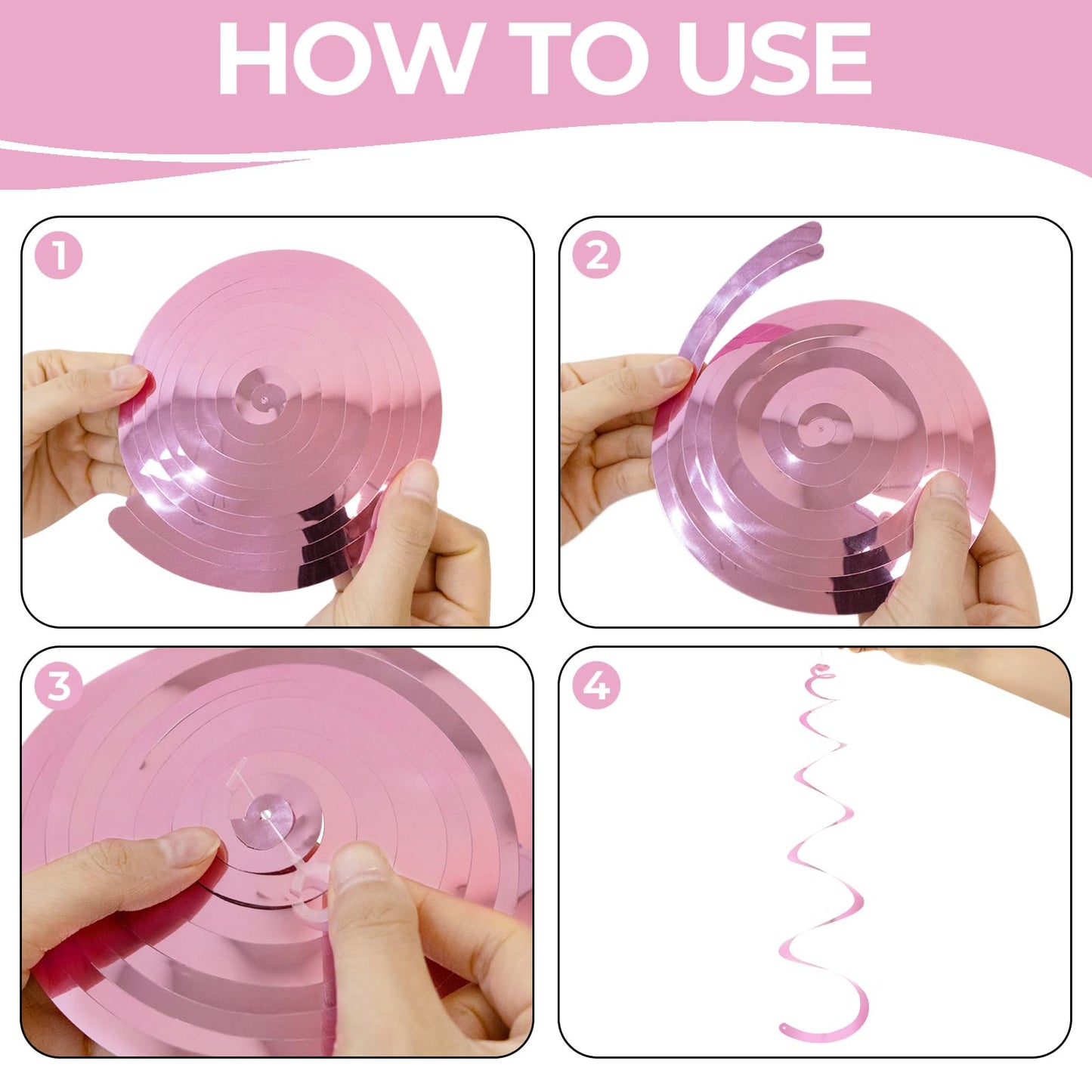 HOW TO USE

1

2

3

4