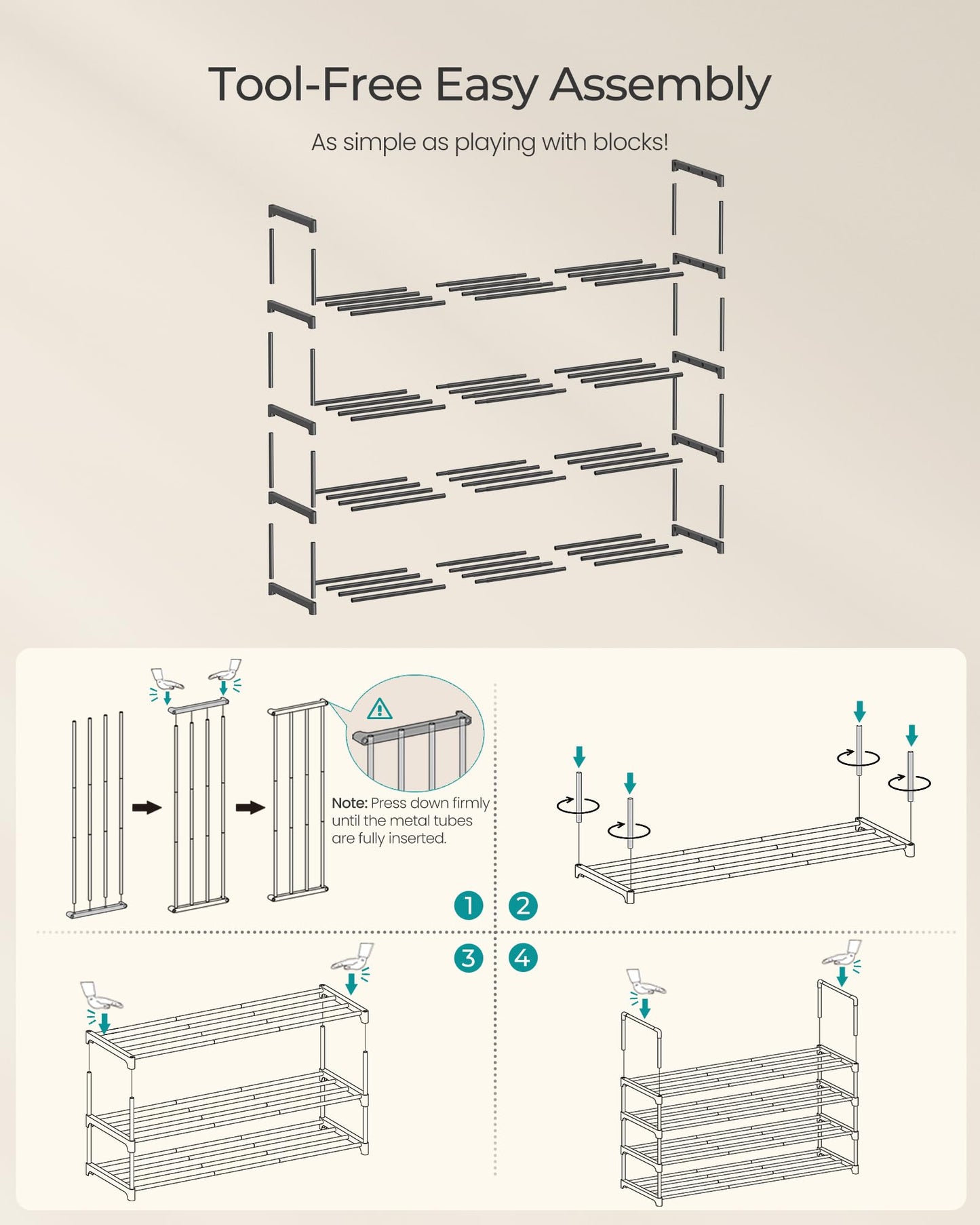 Tool-Free Easy Assembly

As simple as playing with blocks!

Note: Press down firmly until the metal tubes are fully inserted.

1

2

3

4