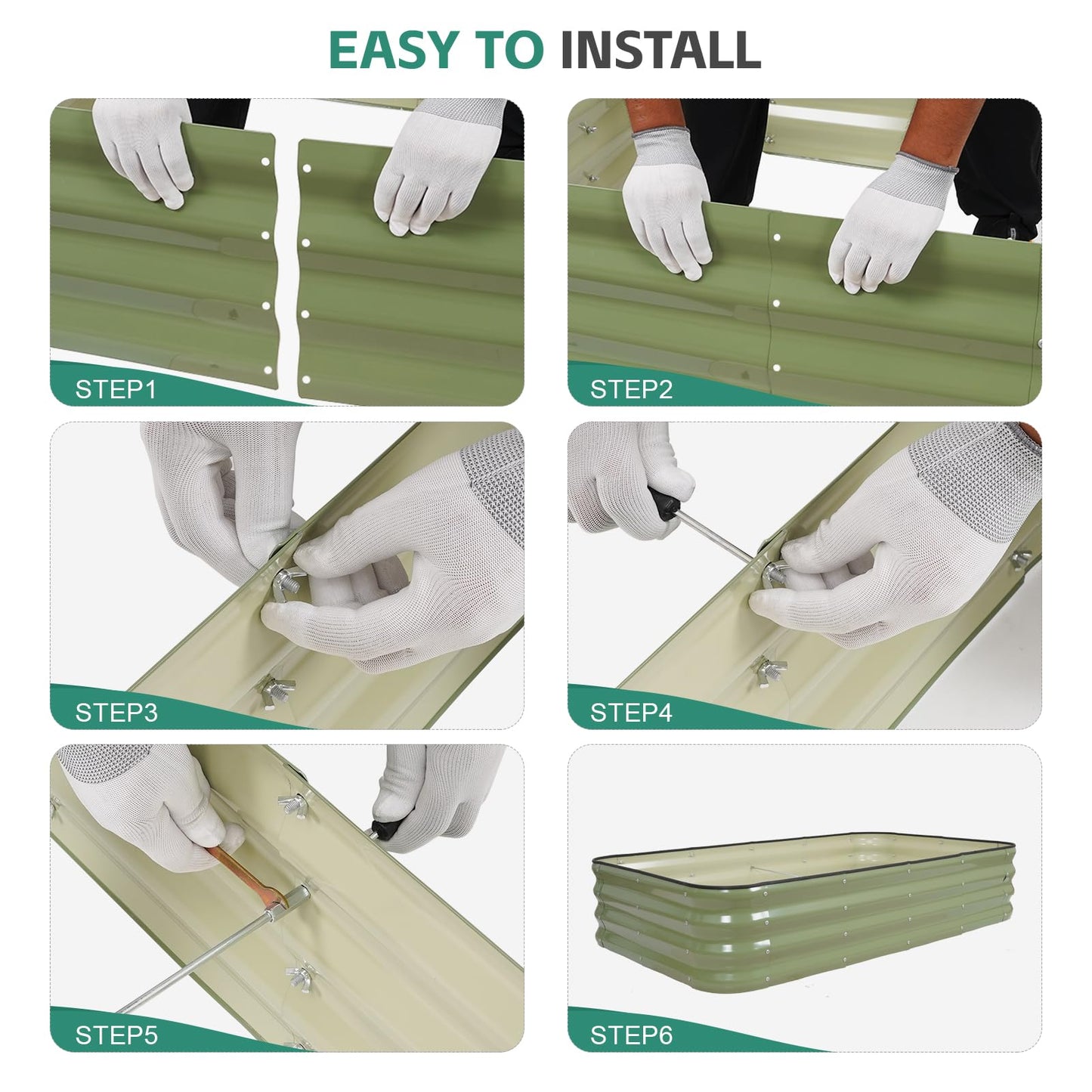 EASY TO INSTALL

STEP1

STEP2

STEP3

STEP4

STEP5

STEP6