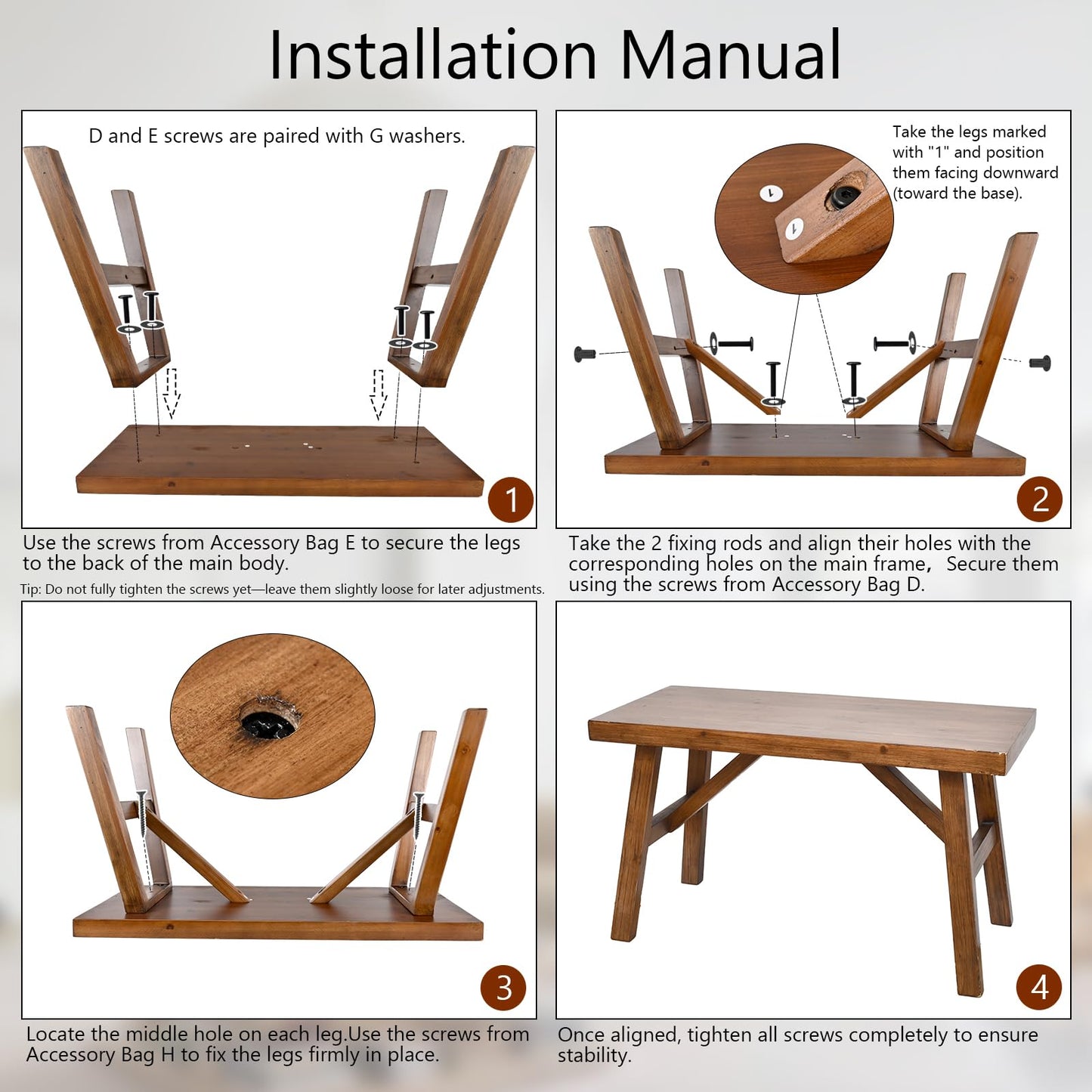 Installation Manual

D and E screws are paired with G washers.

1

Use the screws from Accessory Bag E to secure the legs to the back of the main body.

Tip: Do not fully tighten the screws yet—leave them slightly loose for later adjustments.

Take the legs marked with "1" and position them facing downward (toward the base).

1

1

2

Take the 2 fixing rods and align their holes with the corresponding holes on the main frame, Secure them using the screws from Accessory Bag D.

3

Locate the middle hole on each leg.Use the screws from Accessory Bag H to fix the legs firmly in place.

4

Once aligned, tighten all screws completely to ensure stability.