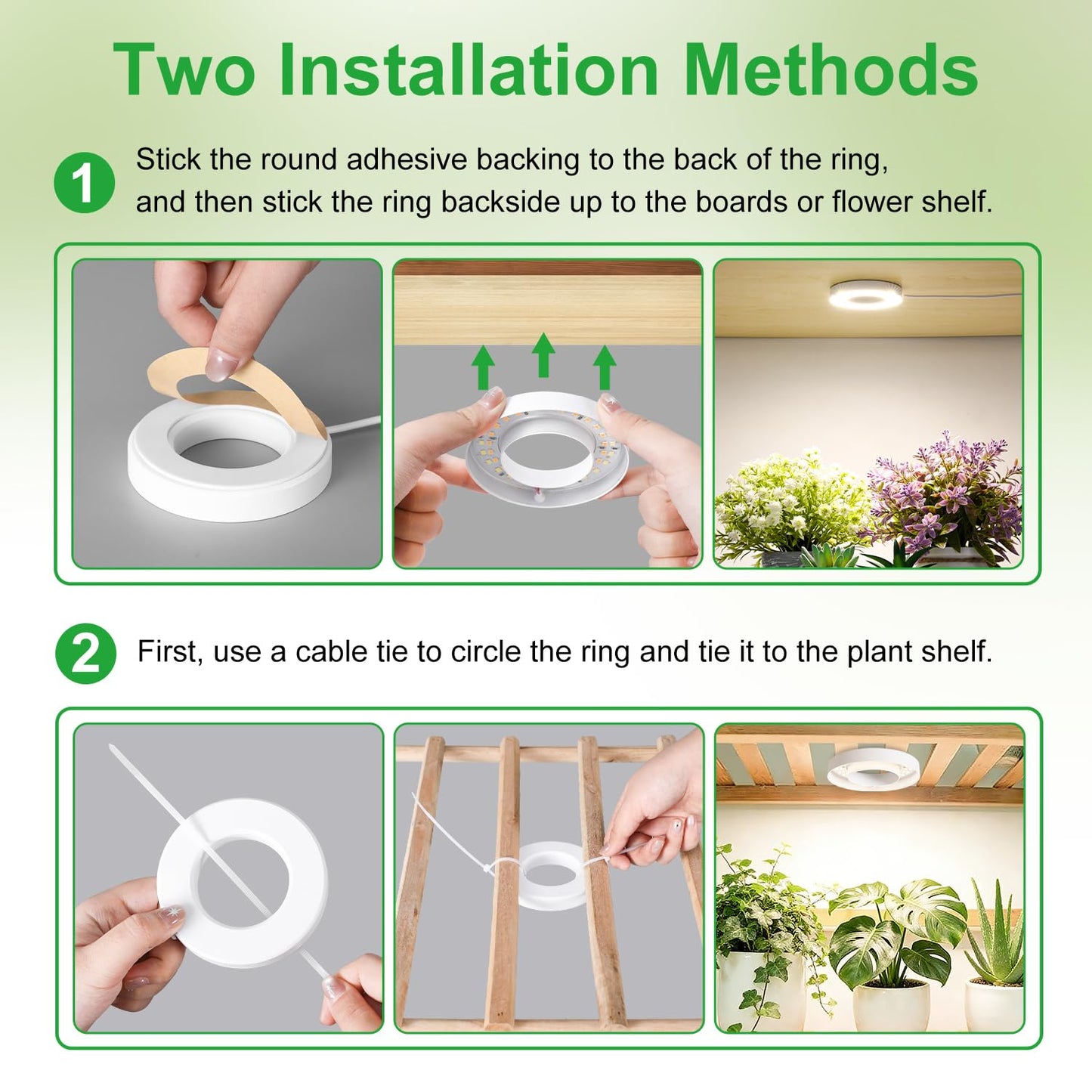 Two Installation Methods

1 Stick the round adhesive backing to the back of the ring, and then stick the ring backside up to the boards or flower shelf.

2 First, use a cable tie to circle the ring and tie it to the plant shelf.