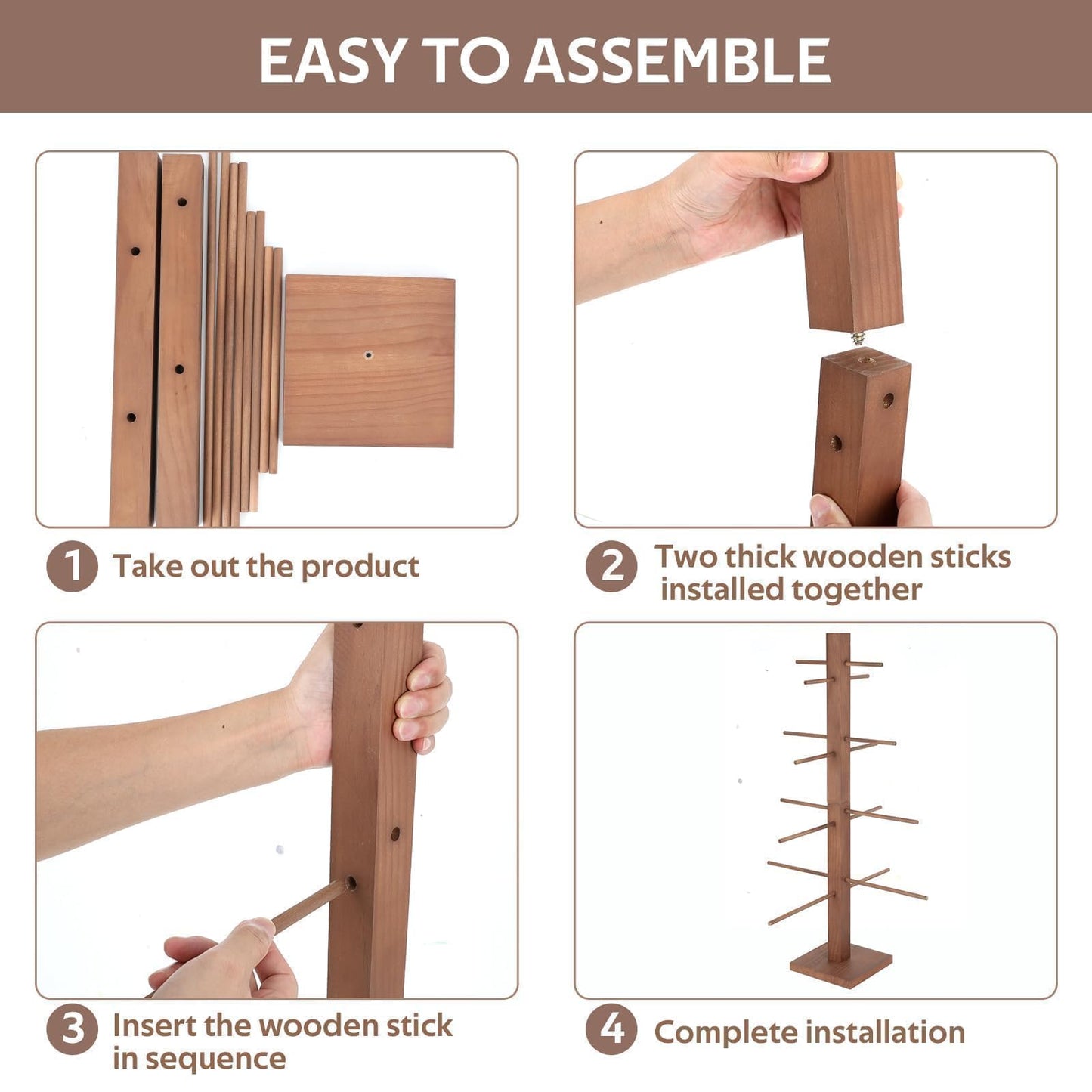 EASY TO ASSEMBLE

1 Take out the product

2 Two thick wooden sticks installed together

3 Insert the wooden stick in sequence

4 Complete installation