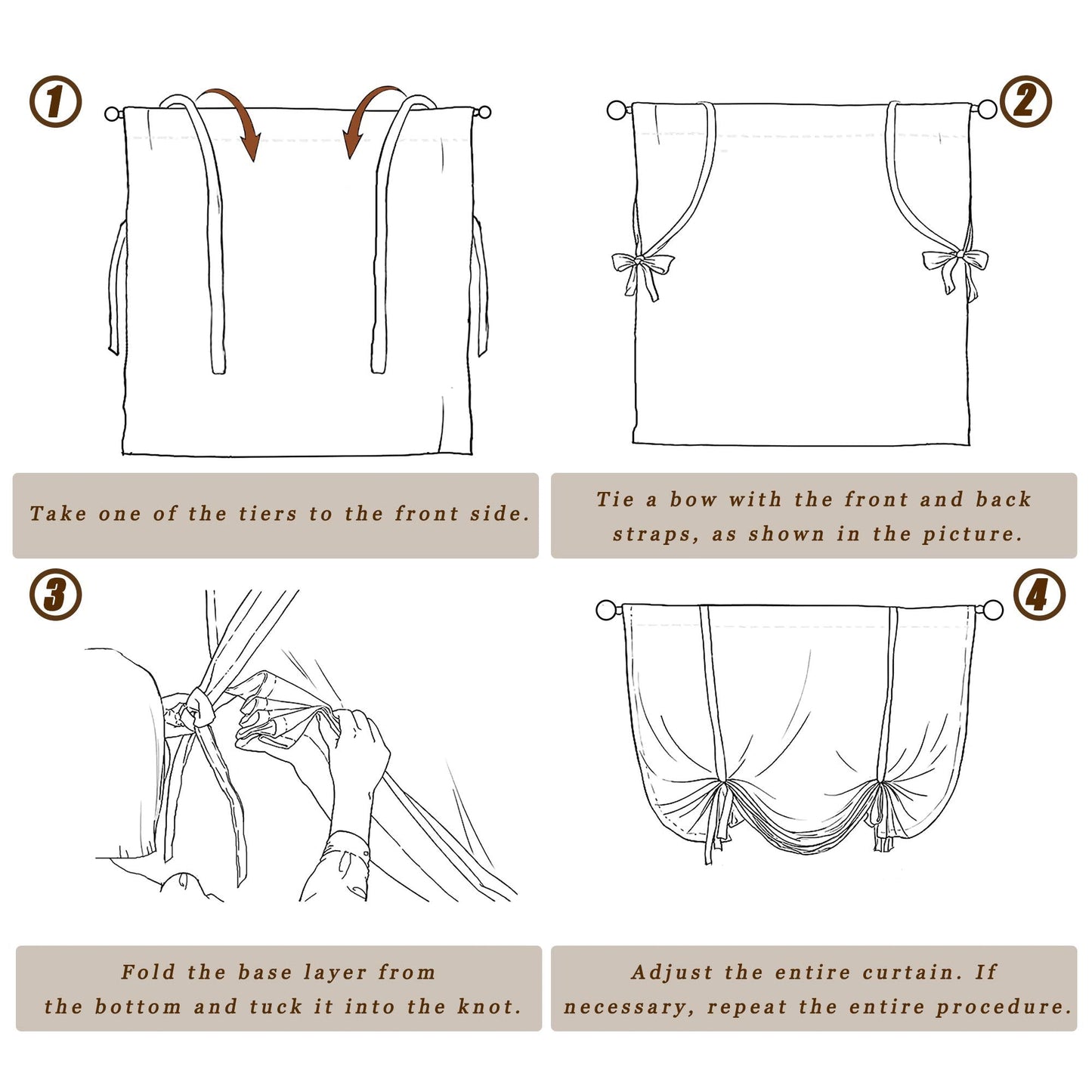 1

Take one of the tiers to the front side.

2

Tie a bow with the front and back straps, as shown in the picture.

3

Fold the base layer from the bottom and tuck it into the knot.

4

Adjust the entire curtain. If necessary, repeat the entire procedure.