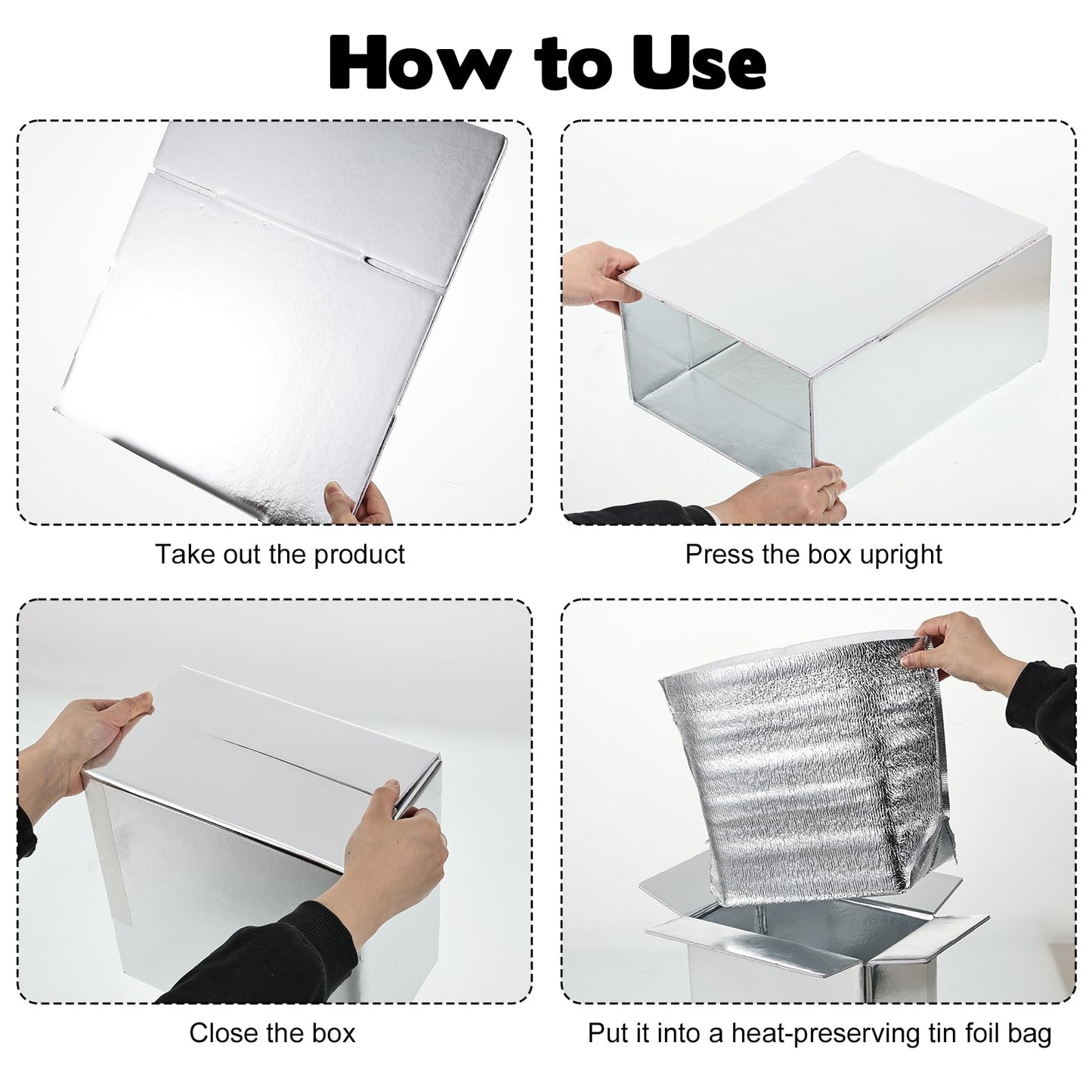 How to Use

Take out the product

Press the box upright

Close the box

Put it into a heat-preserving tin foil bag