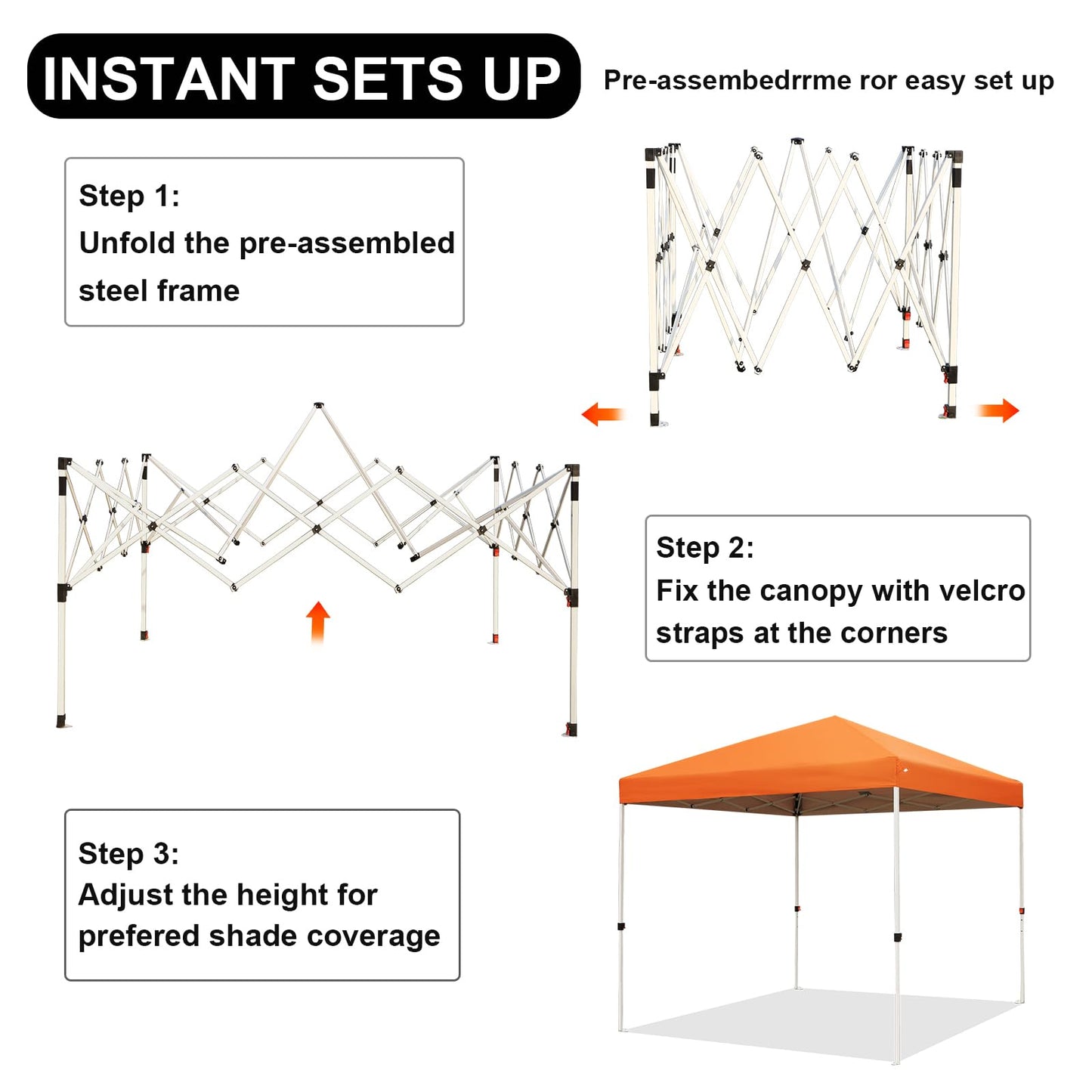 INSTANT SETS UP

Pre-assembedrrme ror easy set up

Step 1:
Unfold the pre-assembled steel frame

Step 2:
Fix the canopy with velcro straps at the corners

Step 3:
Adjust the height for prefered shade coverage