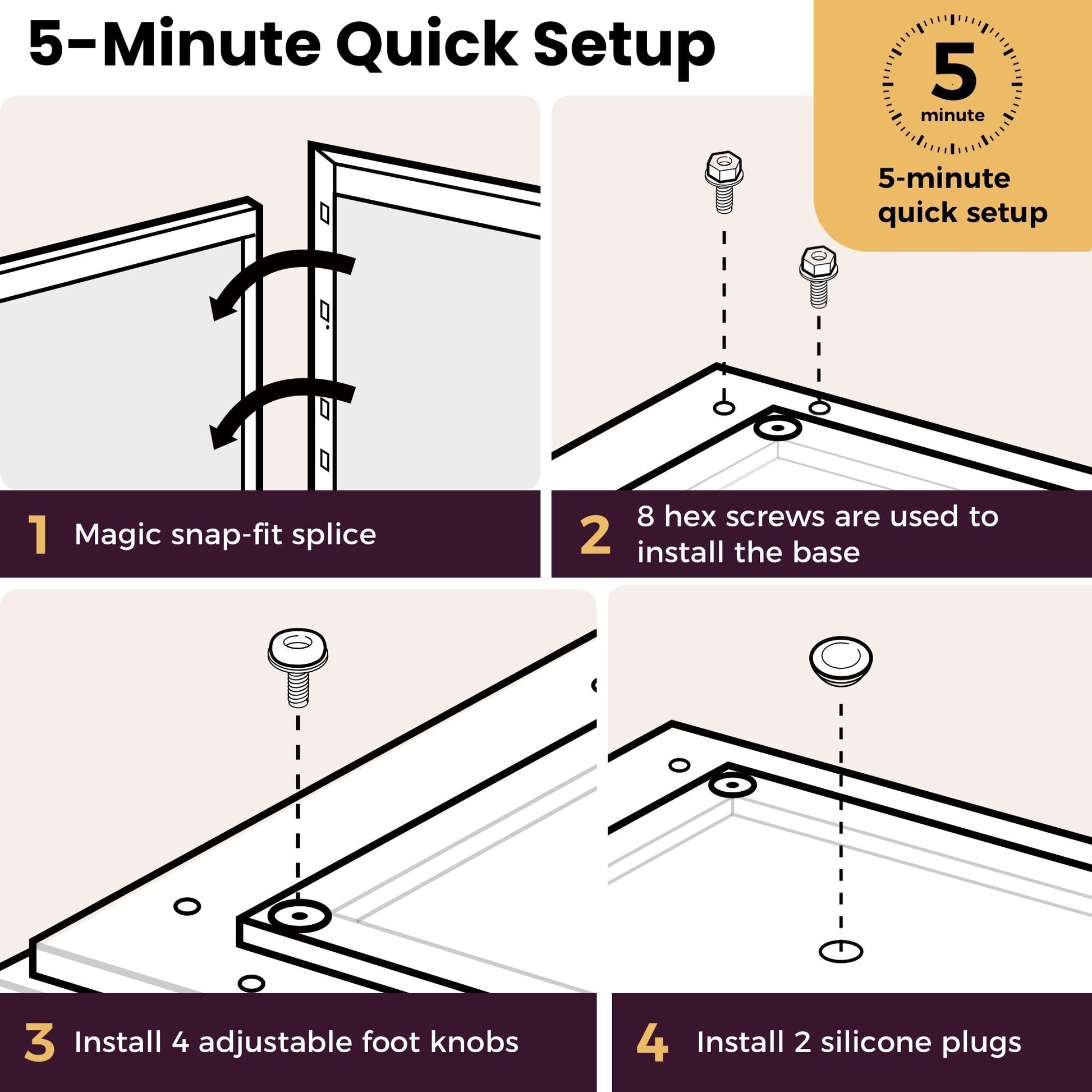 5-Minute Quick Setup

5
minute

5-minute
quick setup

1 Magic snap-fit splice

2 8 hex screws are used to install the base

3 Install 4 adjustable foot knobs

4 Install 2 silicone plugs