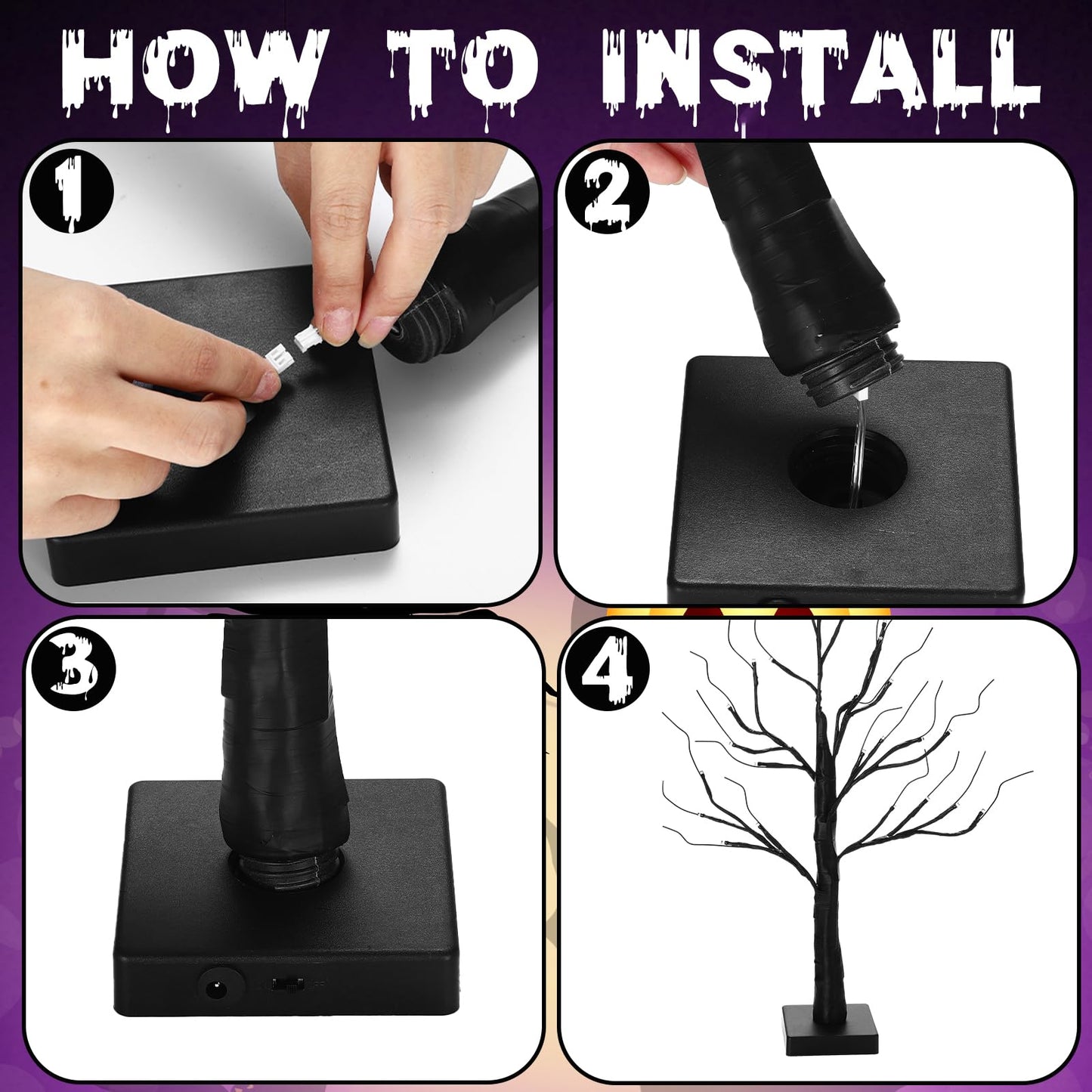 HOW TO INSTALL

1

2

3

4