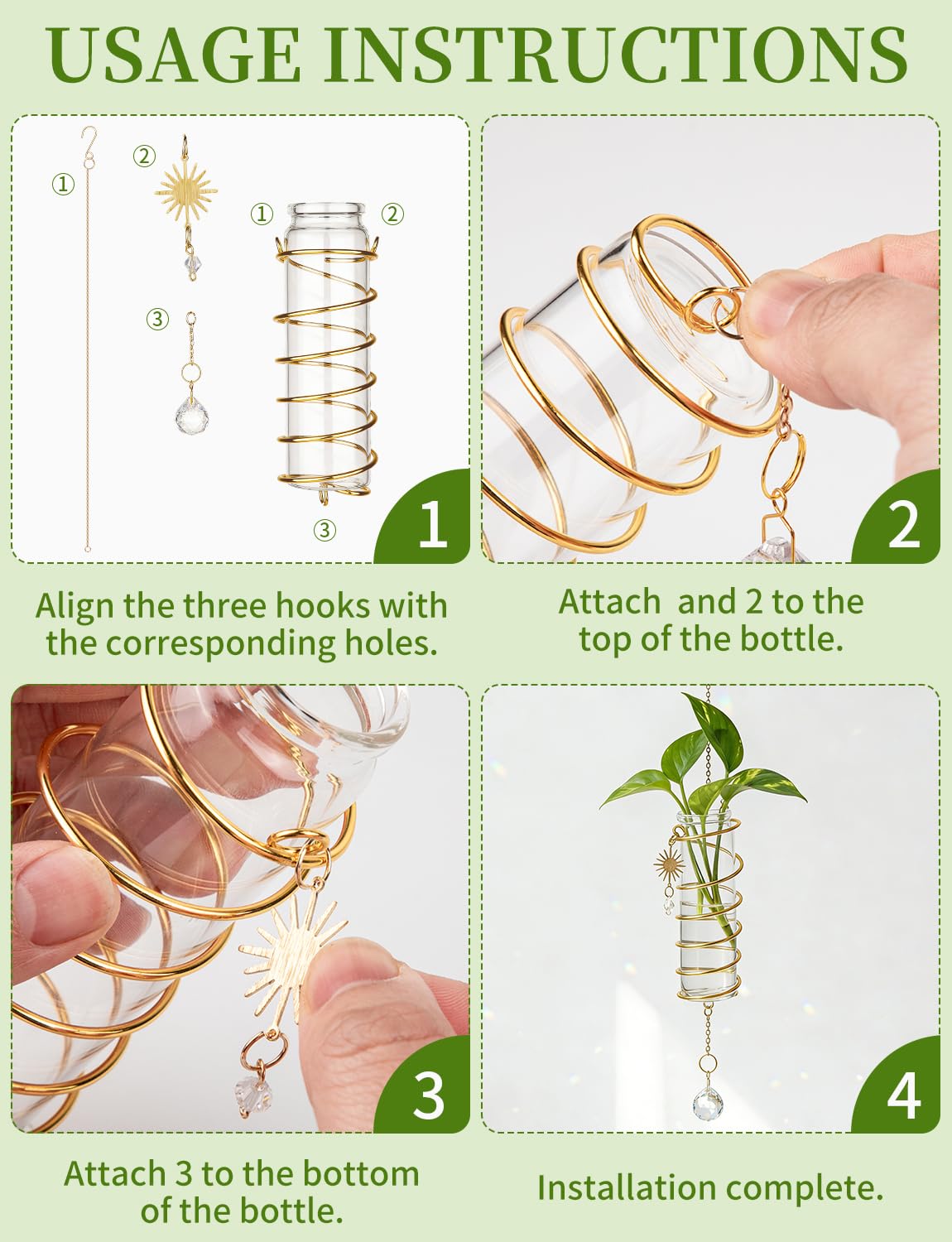 USAGE INSTRUCTIONS

①

②

③

①

②

③

1

Align the three hooks with the corresponding holes.

2

Attach  and 2 to the top of the bottle.

3

Attach 3 to the bottom of the bottle.

4

Installation complete.