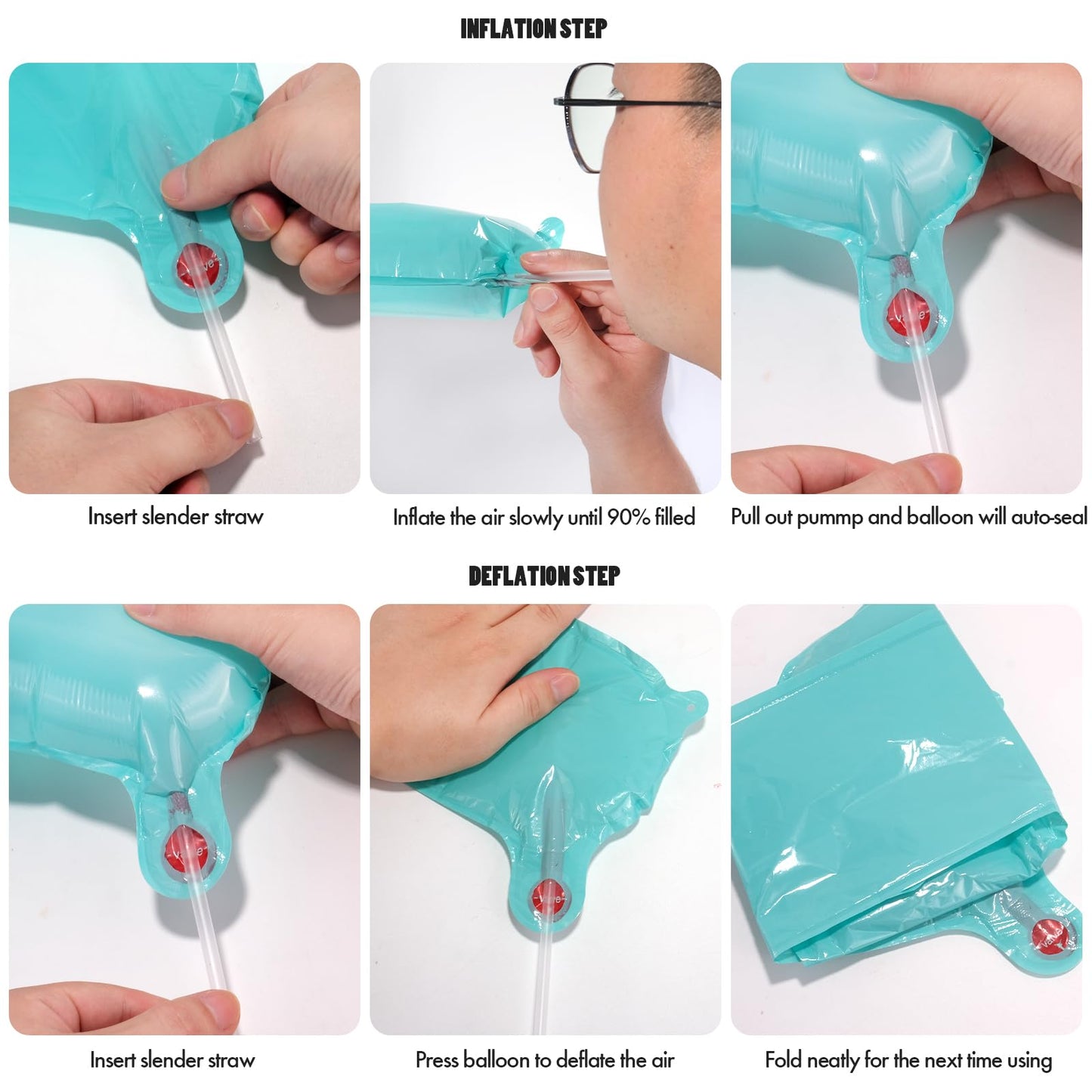 INFLATION STEP

Insert slender straw

Inflate the air slowly until 90% filled

Pull out pummp and balloon will auto-seal

DEFLATION STEP

Insert slender straw

Press balloon to deflate the air

Fold neatly for the next time using