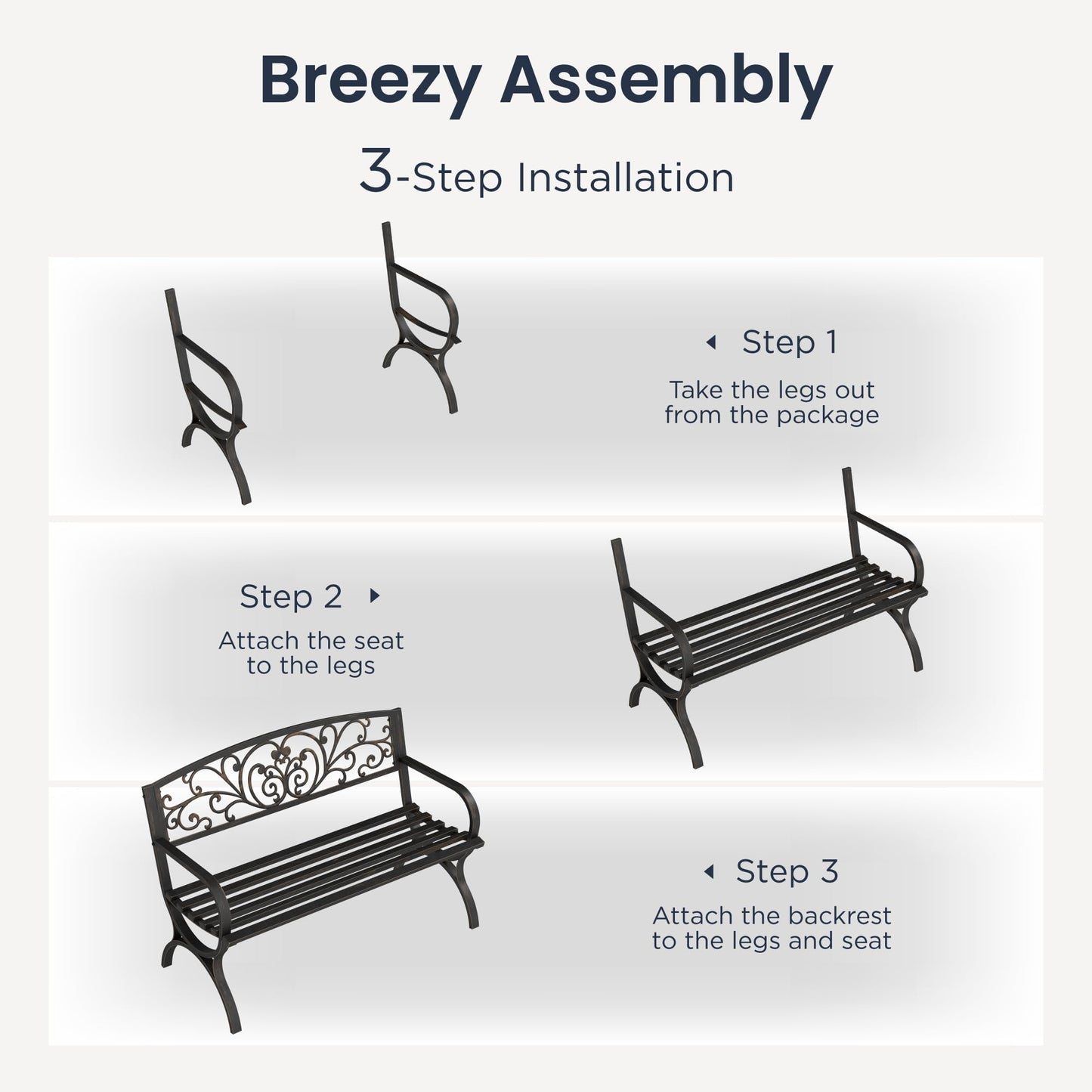 Breezy Assembly

3-Step Installation

Step 1

Take the legs out from the package

Step 2

Attach the seat to the legs

Step 3

Attach the backrest to the legs and seat