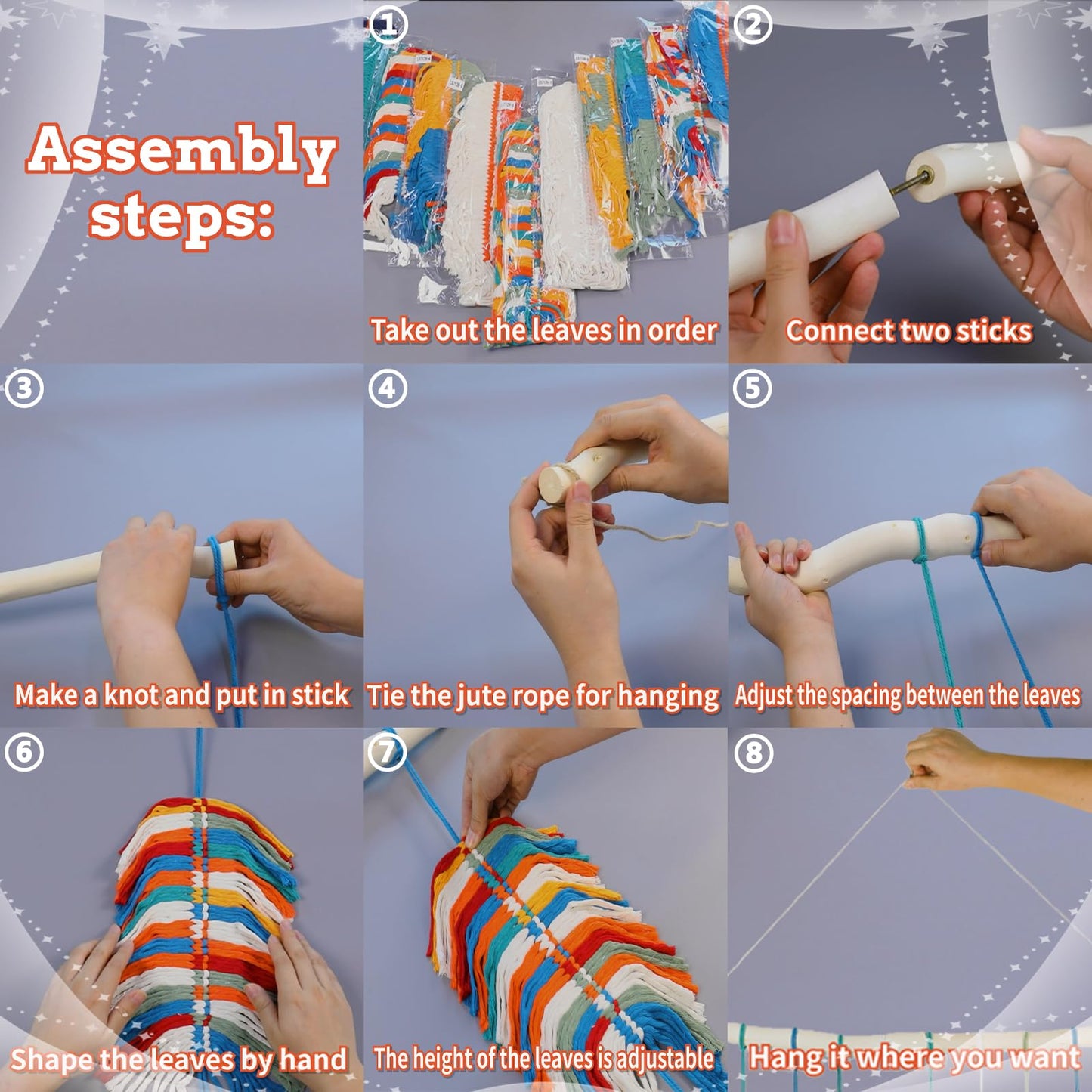 Assembly steps:

1
Take out the leaves in order

2
Connect two sticks

3
Make a knot and put in stick

4
Tie the jute rope for hanging

5
Adjust the spacing between the leaves

6
Shape the leaves by hand

7
The height of the leaves is adjustable

8
Hang it where you want