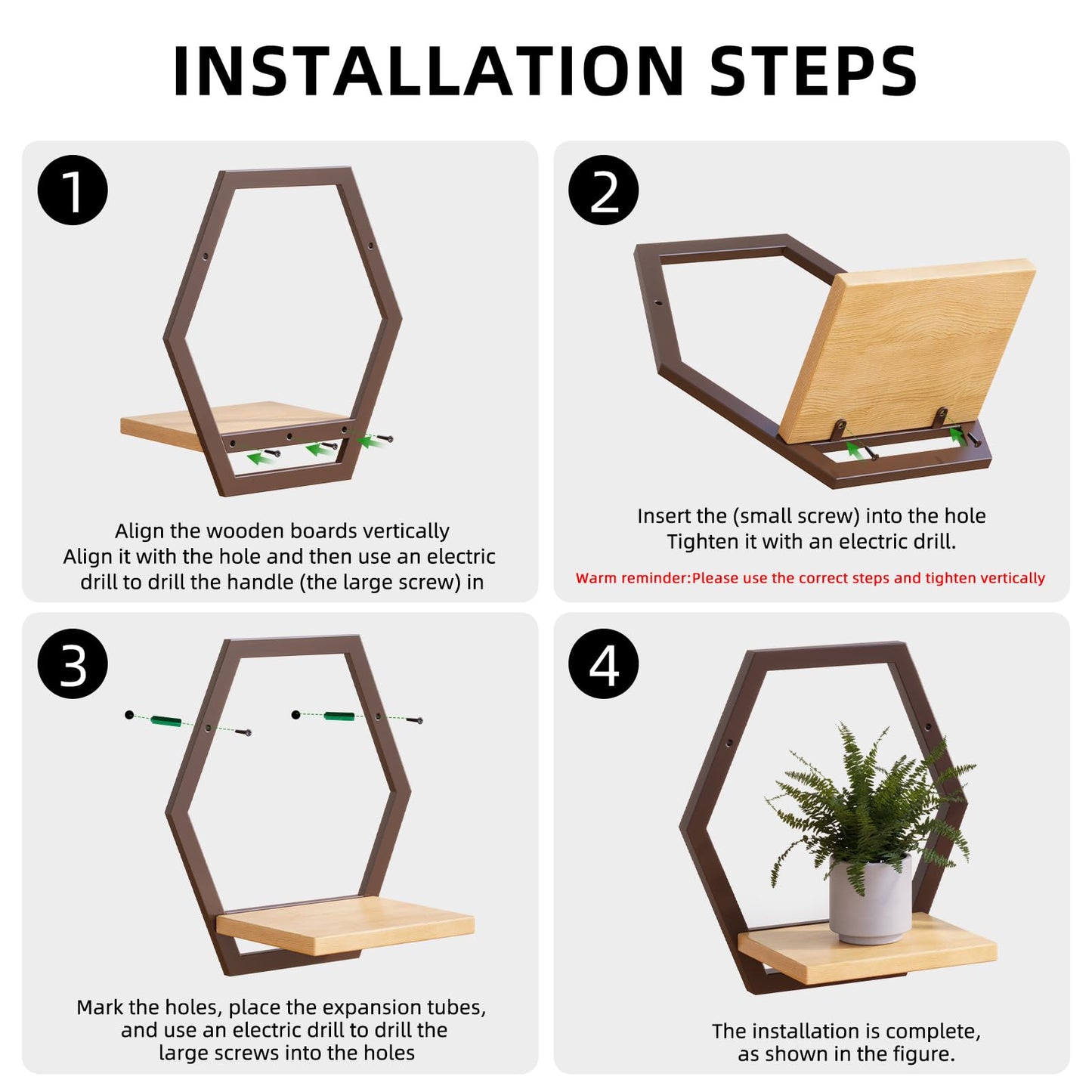 INSTALLATION STEPS

1

Align the wooden boards vertically
Align it with the hole and then use an electric drill to drill the handle (the large screw) in

2

Insert the (small screw) into the hole
Tighten it with an electric drill.

Warm reminder:Please use the correct steps and tighten vertically

3

Mark the holes, place the expansion tubes, and use an electric drill to drill the large screws into the holes

4

The installation is complete, as shown in the figure.