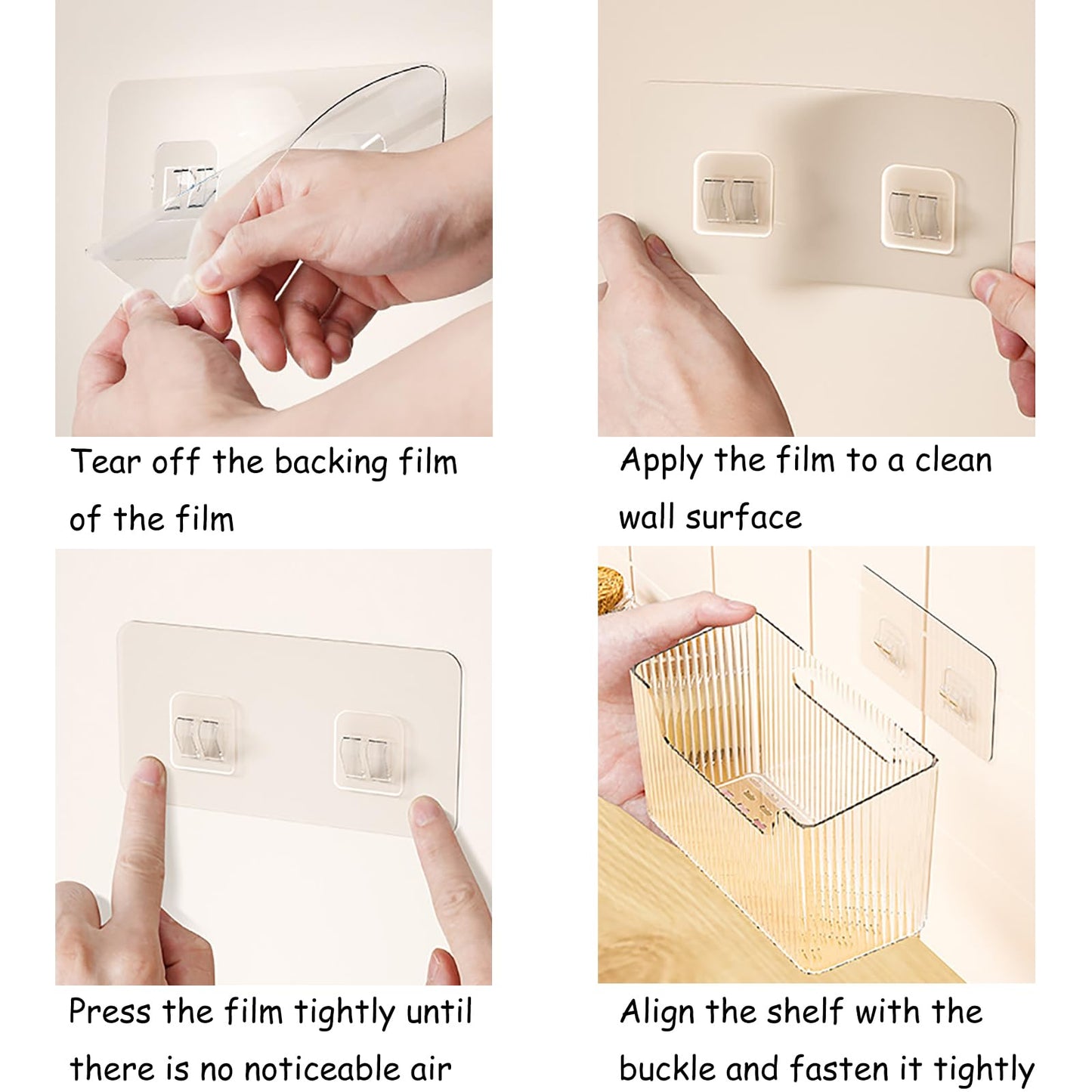 Tear off the backing film of the film

Apply the film to a clean wall surface

Press the film tightly until there is no noticeable air

Align the shelf with the buckle and fasten it tightly