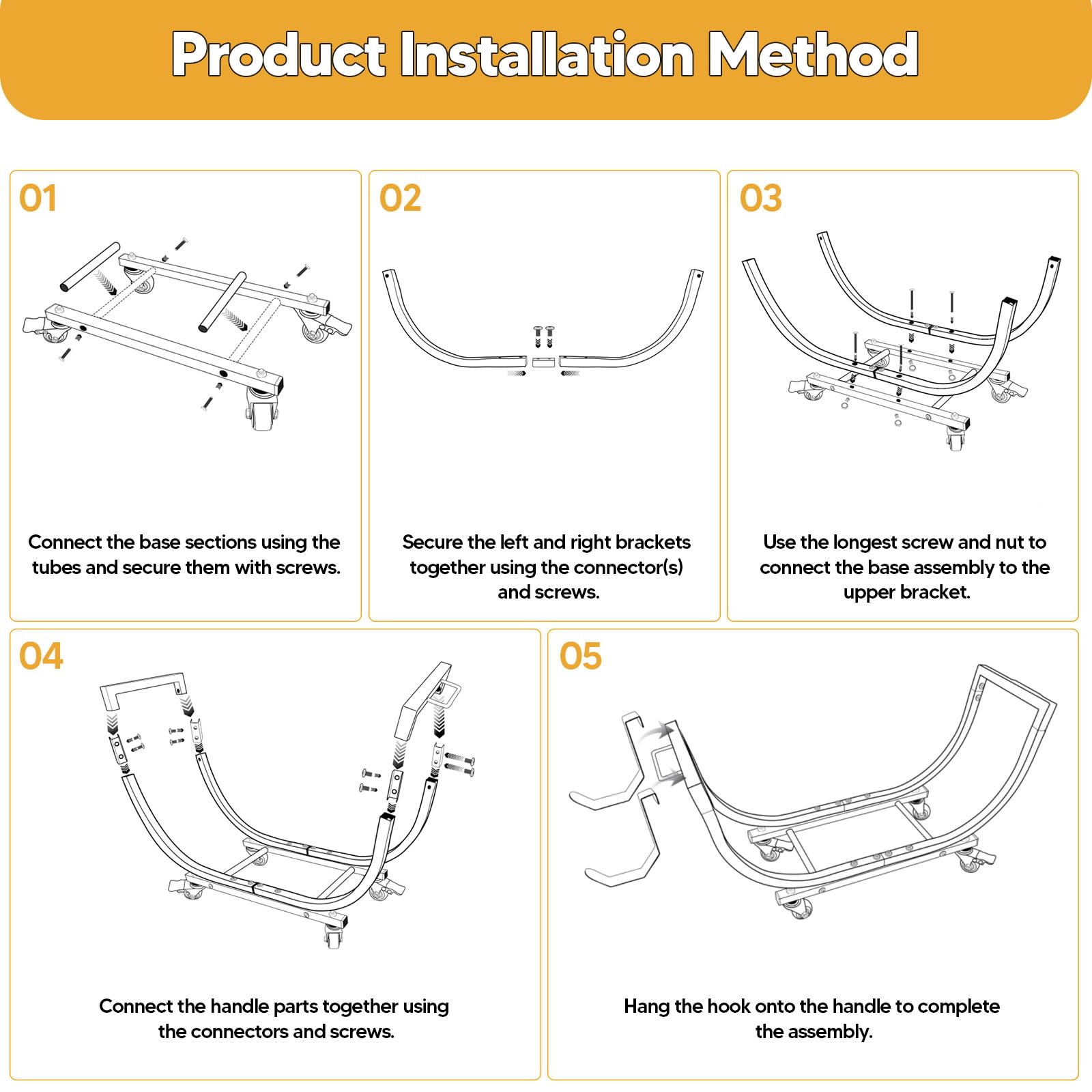 Product Installation Method

01

Connect the base sections using the tubes and secure them with screws.

02

Secure the left and right brackets together using the connector(s) and screws.

03

Use the longest screw and nut to connect the base assembly to the upper bracket.

04

Connect the handle parts together using the connectors and screws.

05

Hang the hook onto the handle to complete the assembly.