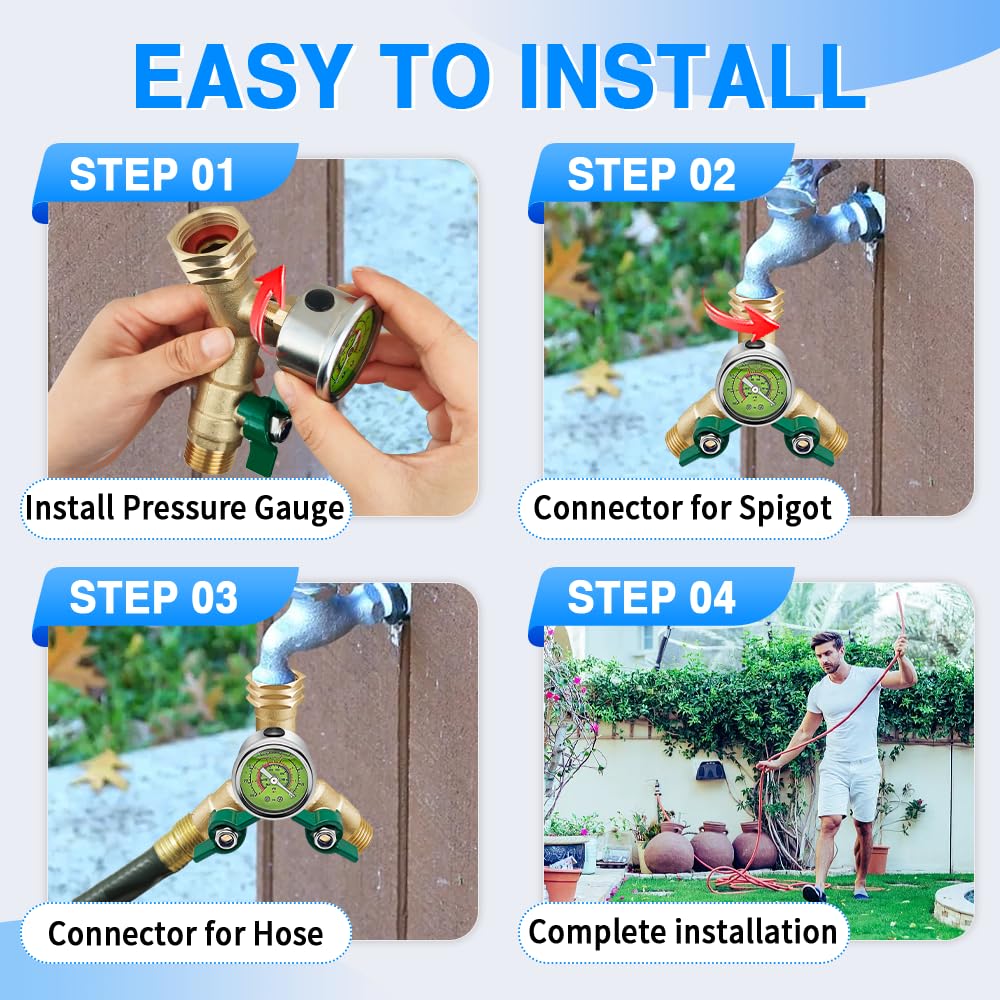 EASY TO INSTALL

STEP 01

Install Pressure Gauge

STEP 02

Connector for Spigot

STEP 03

Connector for Hose

STEP 04

Complete installation