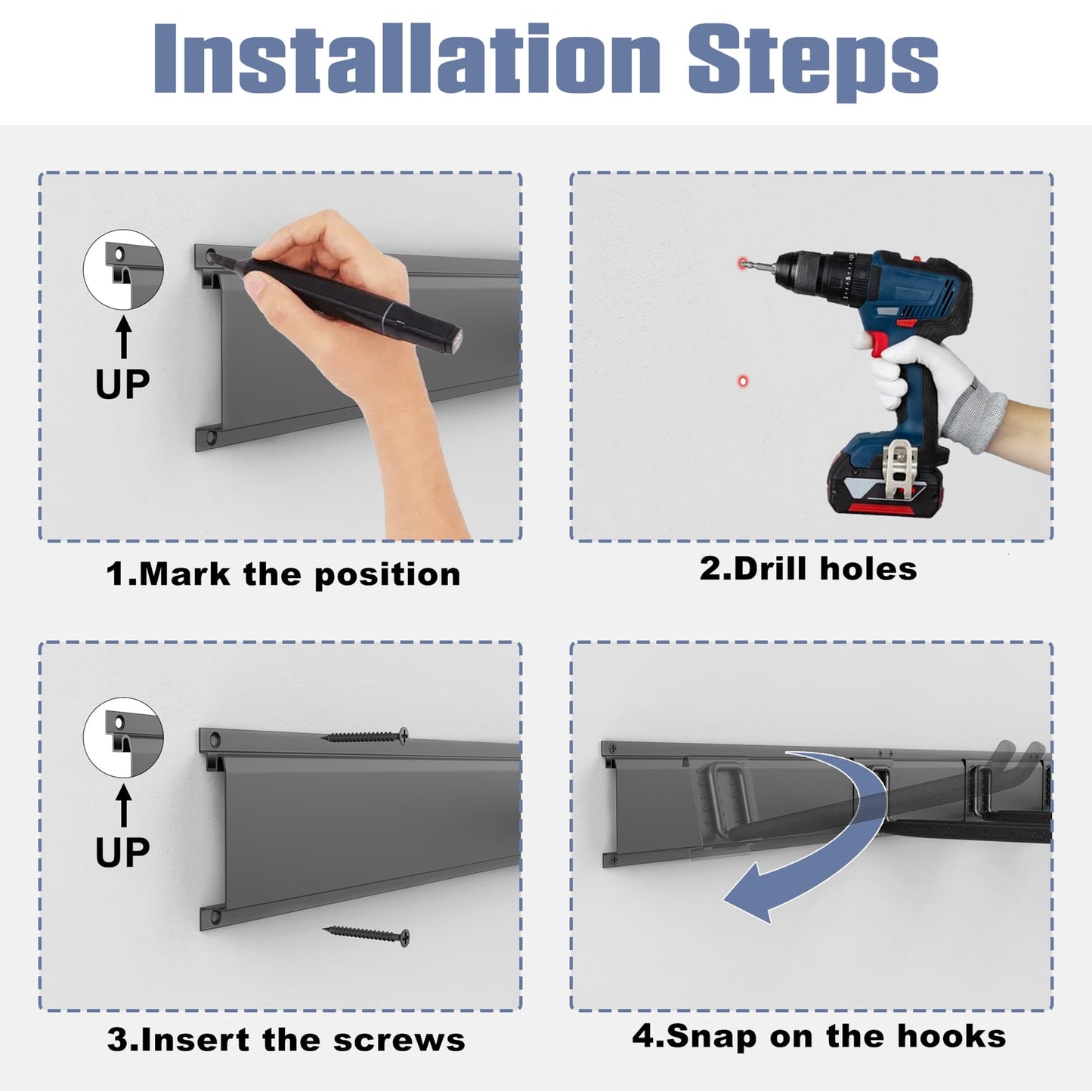 Installation Steps

UP

1.Mark the position

2.Drill holes

UP

3.Insert the screws

4.Snap on the hooks