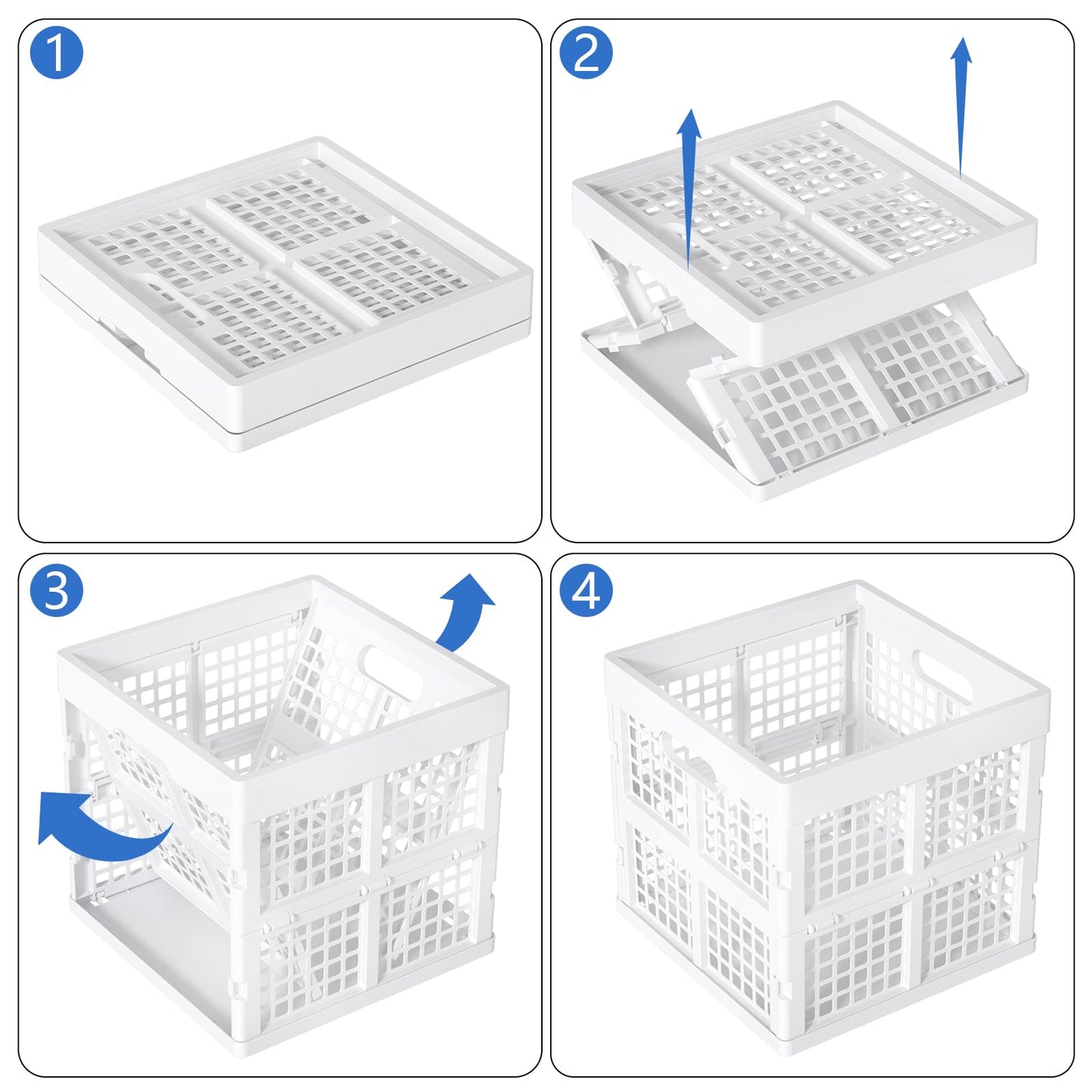 1

2

3

4