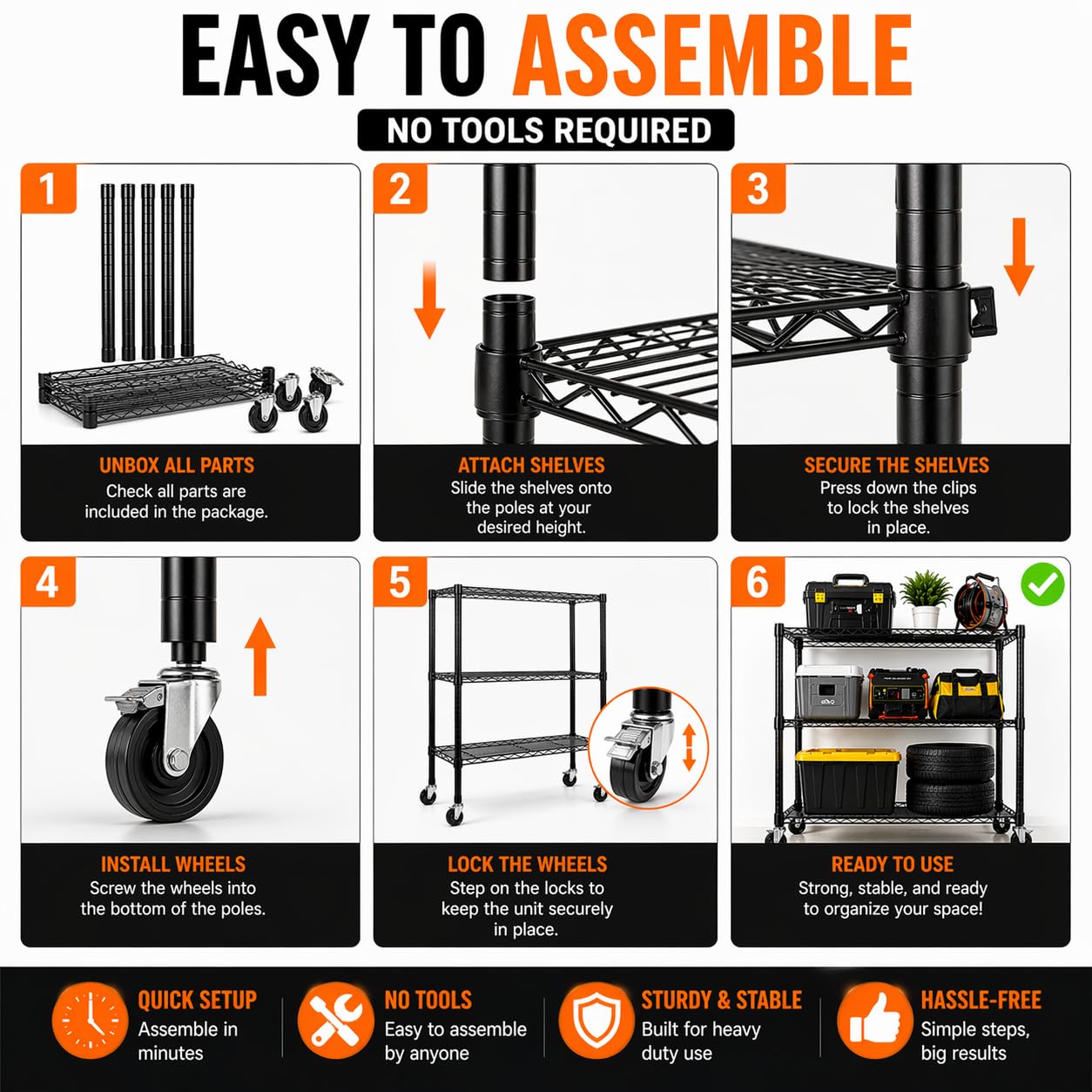 EASY TO ASSEMBLE

NO TOOLS REQUIRED

1
UNBOX ALL PARTS
Check all parts are included in the package.

2
ATTACH SHELVES
Slide the shelves onto the poles at your desired height.

3
SECURE THE SHELVES
Press down the clips to lock the shelves in place.

4
INSTALL WHEELS
Screw the wheels into the bottom of the poles.

5
LOCK THE WHEELS
Step on the locks to keep the unit securely in place.

6
READY TO USE
Strong, stable, and ready to organize your space!

QUICK SETUP
Assemble in minutes

NO TOOLS
Easy to assemble by anyone

STURDY & STABLE
Built for heavy duty use

HASSLE-FREE
Simple steps, big results