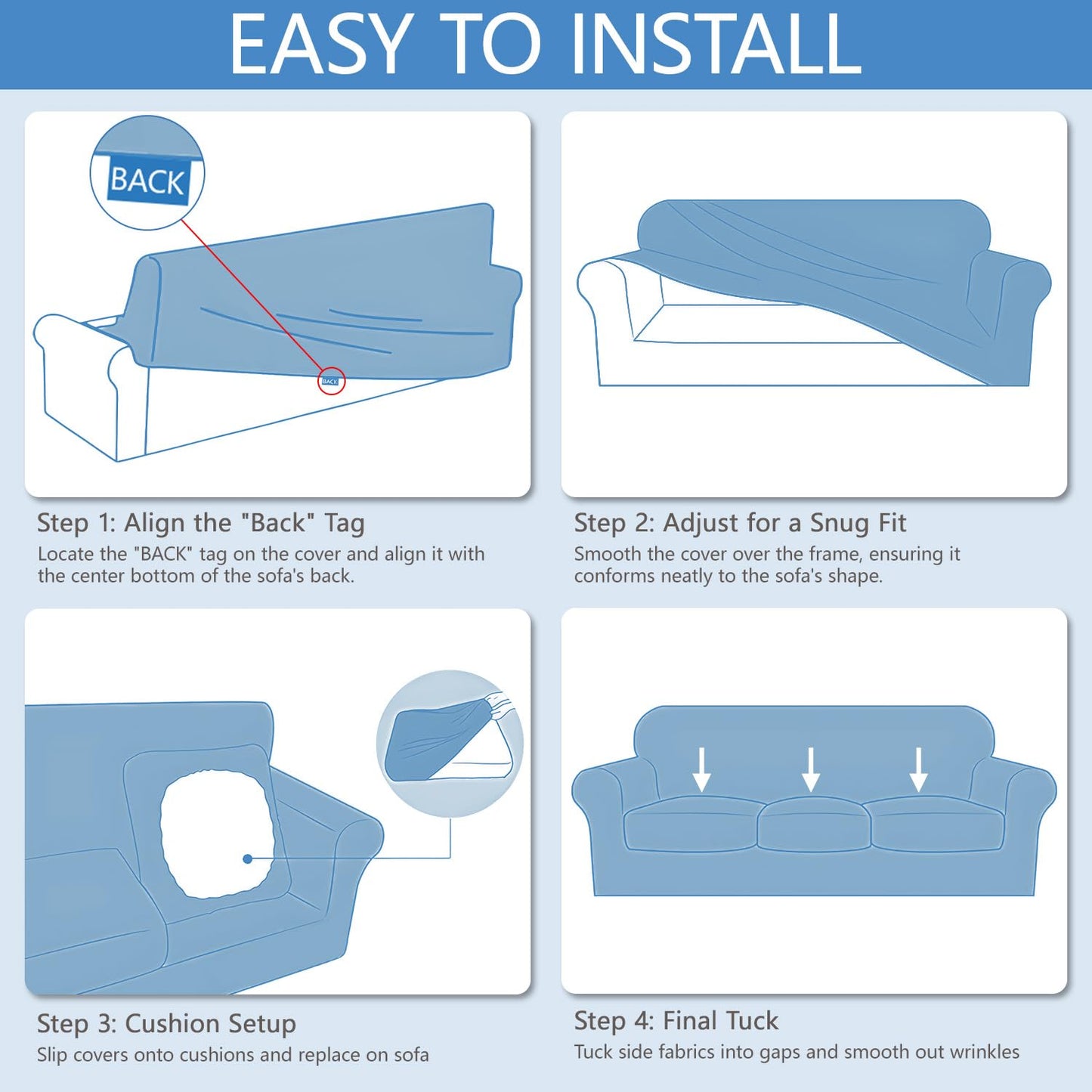 EASY TO INSTALL

BACK

BACK

Step 1: Align the "Back" Tag

Locate the "BACK" tag on the cover and align it with the center bottom of the sofa's back.

Step 2: Adjust for a Snug Fit

Smooth the cover over the frame, ensuring it conforms neatly to the sofa's shape.

Step 3: Cushion Setup

Slip covers onto cushions and replace on sofa

Step 4: Final Tuck

Tuck side fabrics into gaps and smooth out wrinkles