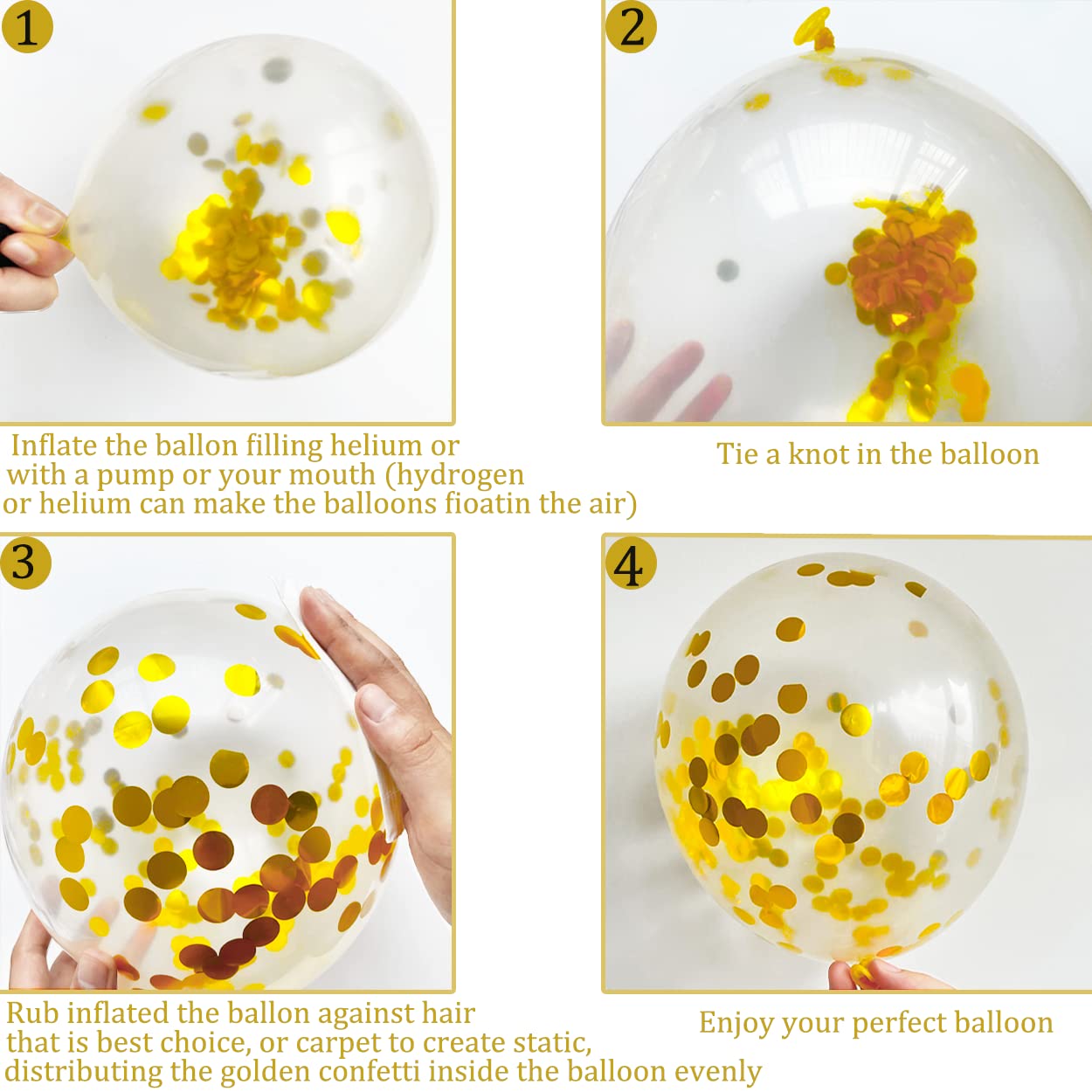 1

Inflate the ballon filling helium or with a pump or your mouth (hydrogen or helium can make the balloons fioatin the air)

2

Tie a knot in the balloon

3

Rub inflated the ballon against hair that is best choice, or carpet to create static, distributing the golden confetti inside the balloon evenly

4

Enjoy your perfect balloon