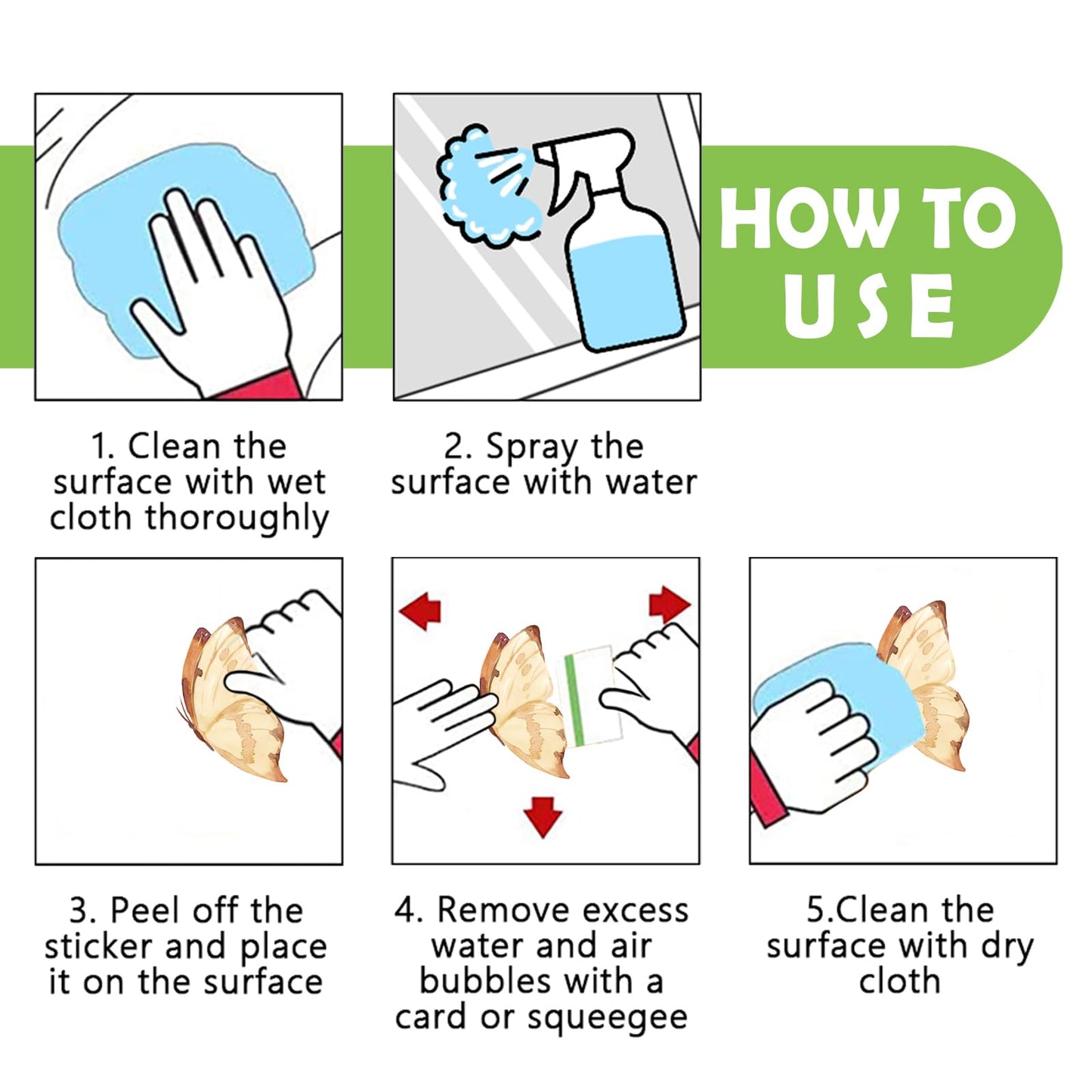 HOW TO USE

1. Clean the surface with wet cloth thoroughly

2. Spray the surface with water

3. Peel off the sticker and place it on the surface

4. Remove excess water and air bubbles with a card or squeegee

5.Clean the surface with dry cloth