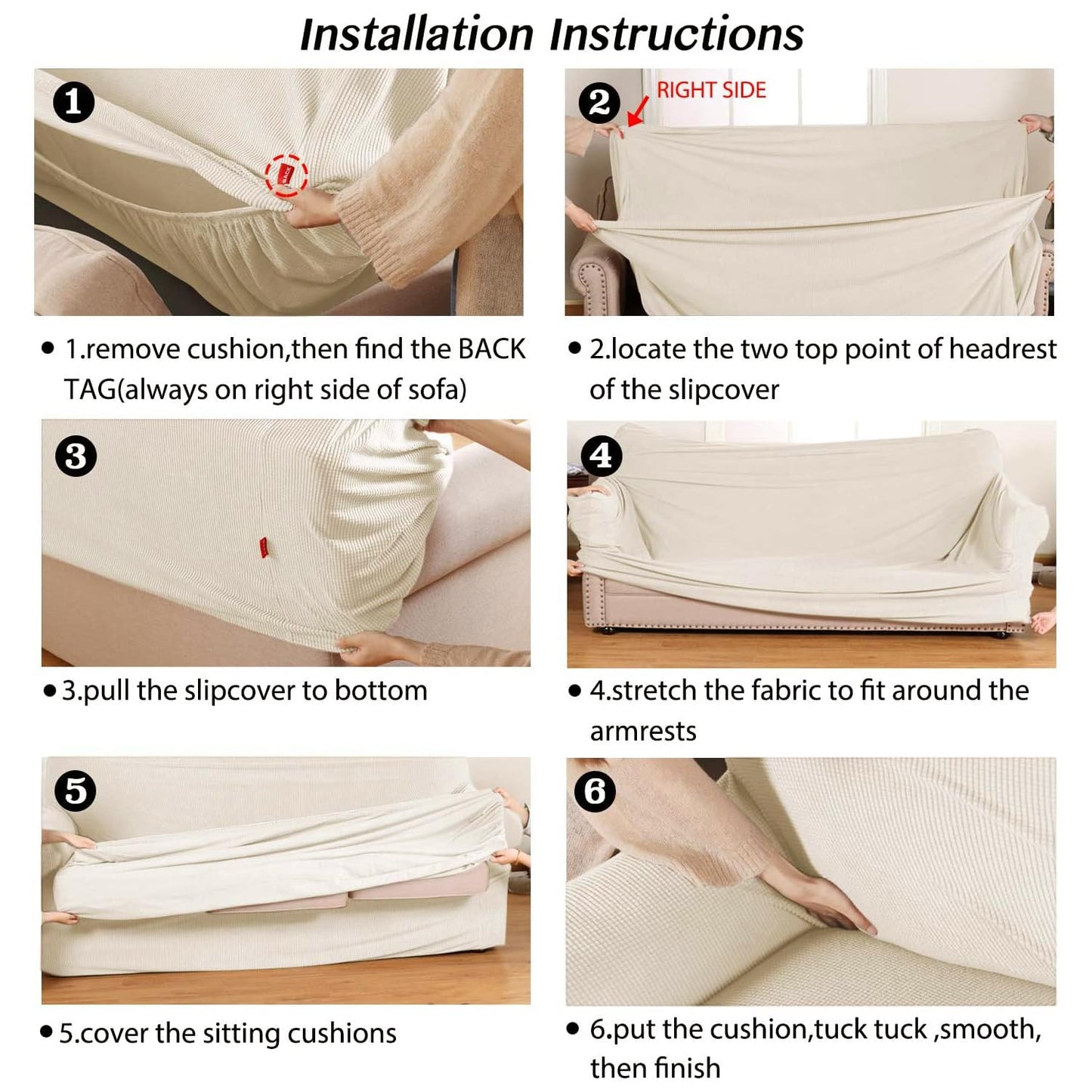 Installation Instructions

1

• 1.remove cushion,then find the BACK TAG(always on right side of sofa)

2

RIGHT SIDE

• 2.locate the two top point of headrest of the slipcover

3

• 3.pull the slipcover to bottom

4

• 4.stretch the fabric to fit around the armrests

5

• 5.cover the sitting cushions

6

• 6.put the cushion,tuck tuck ,smooth, then finish