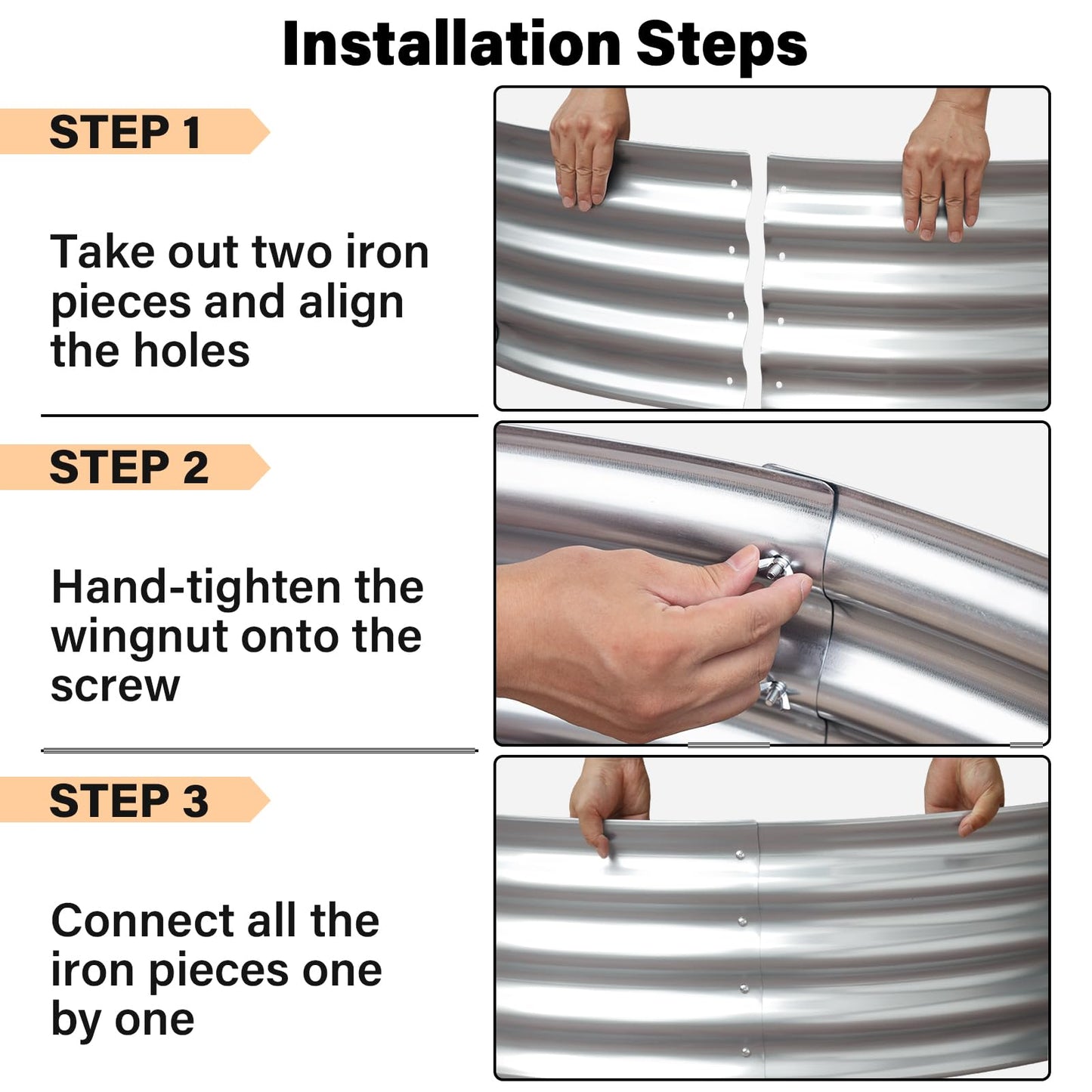 Installation Steps

STEP 1

Take out two iron pieces and align the holes

STEP 2

Hand-tighten the wingnut onto the screw

STEP 3

Connect all the iron pieces one by one