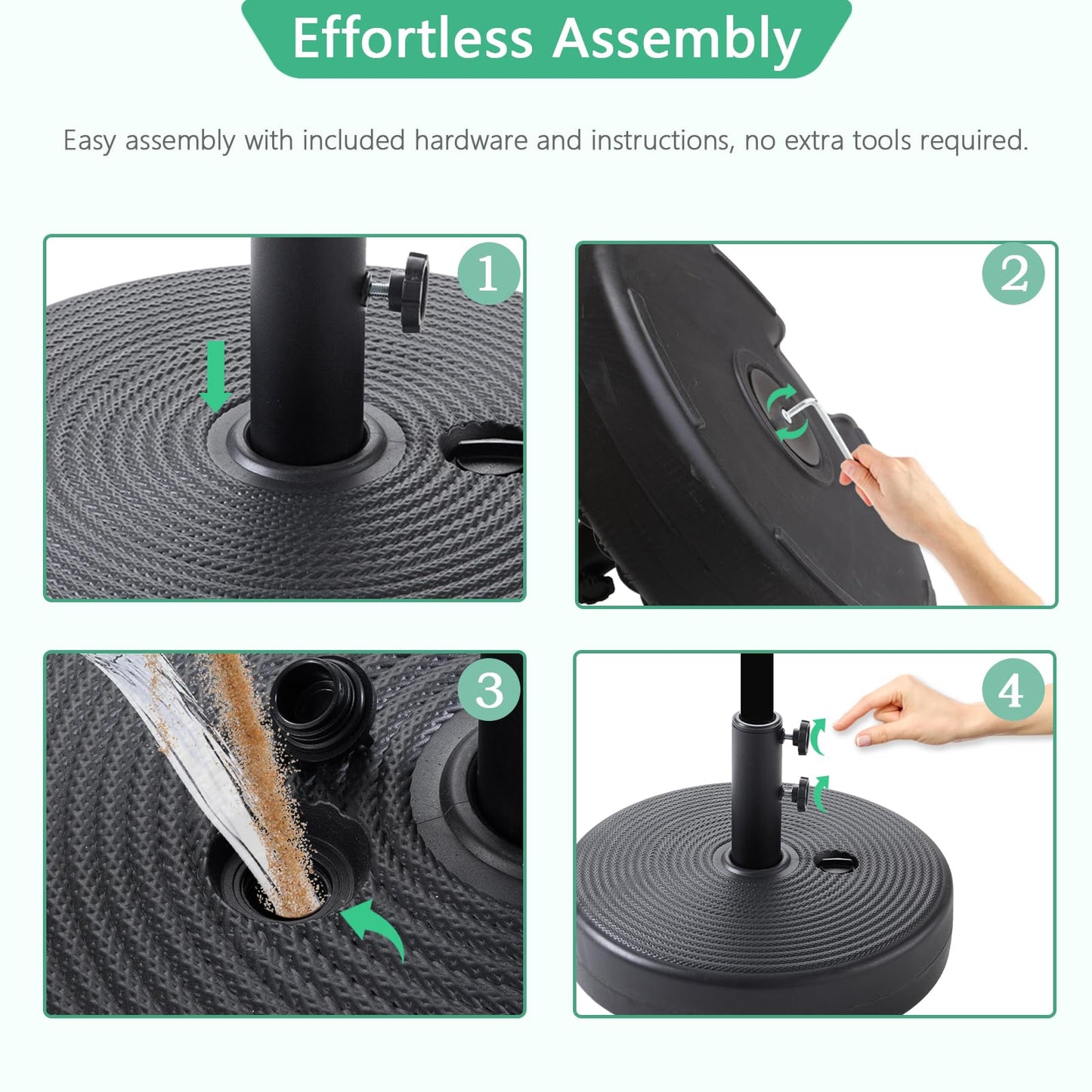 Effortless Assembly

Easy assembly with included hardware and instructions, no extra tools required.

1

2

3

4