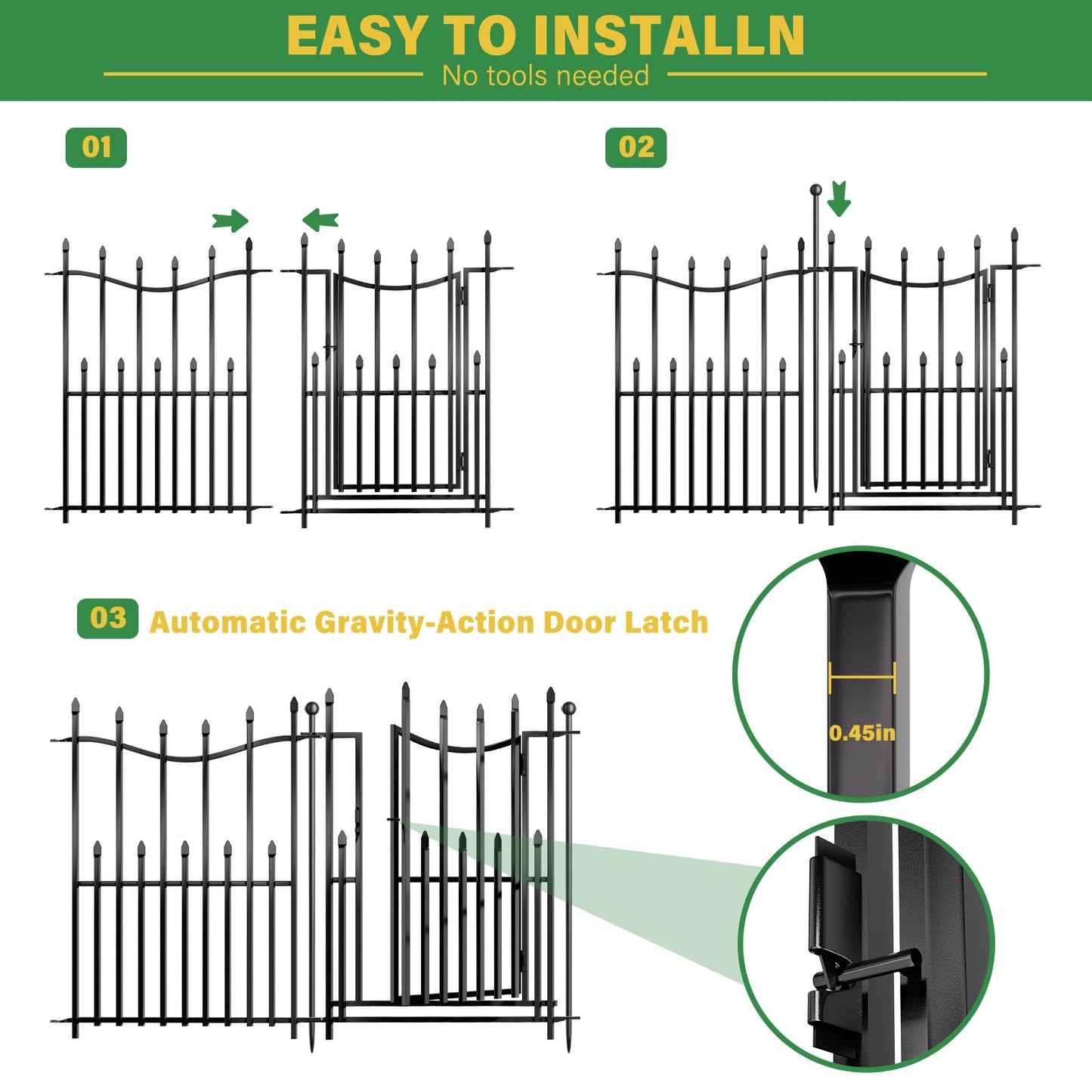 EASY TO INSTALLN
No tools needed

01

02

03 Automatic Gravity-Action Door Latch

0.45in