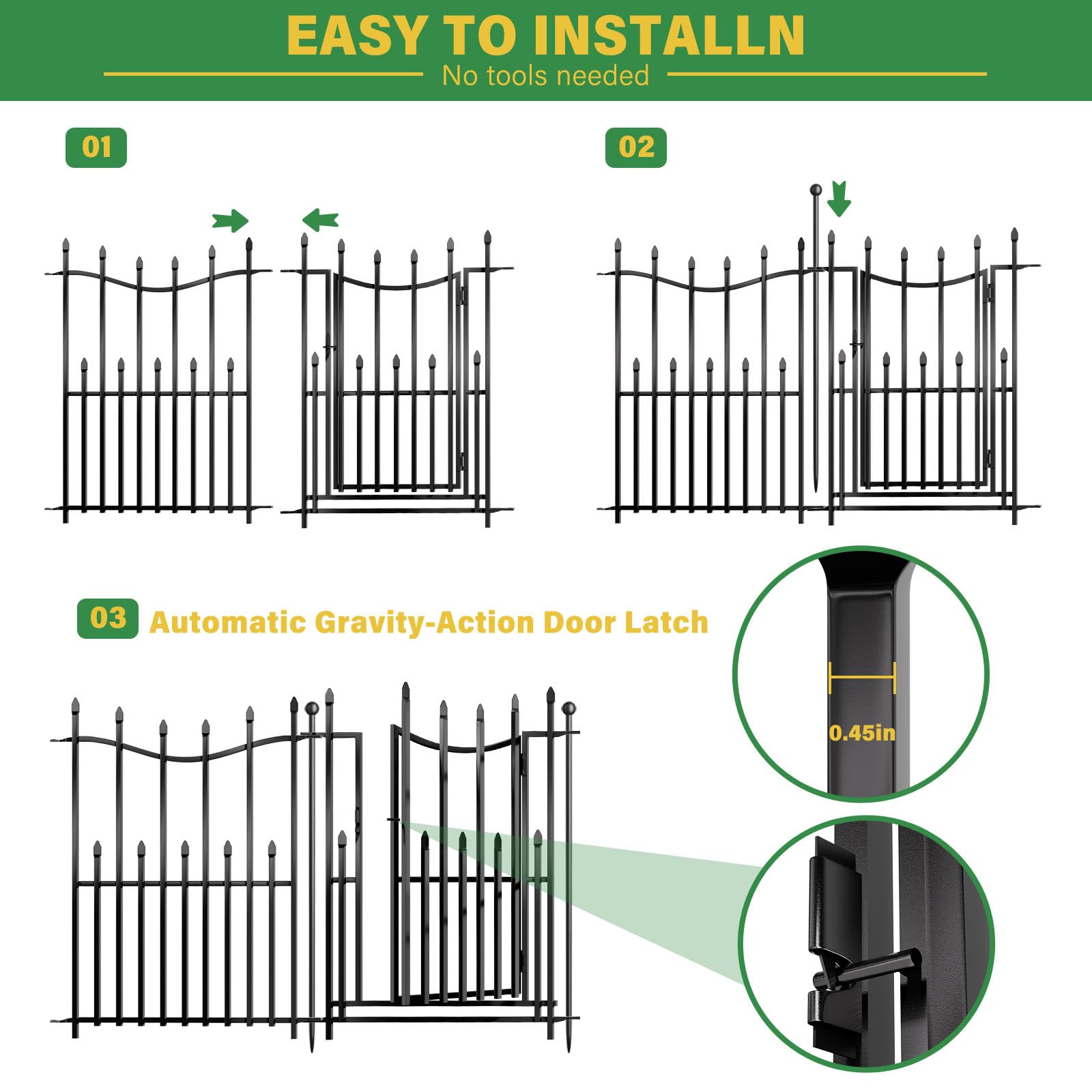 EASY TO INSTALLN
No tools needed

01

02

03 Automatic Gravity-Action Door Latch

0.45in