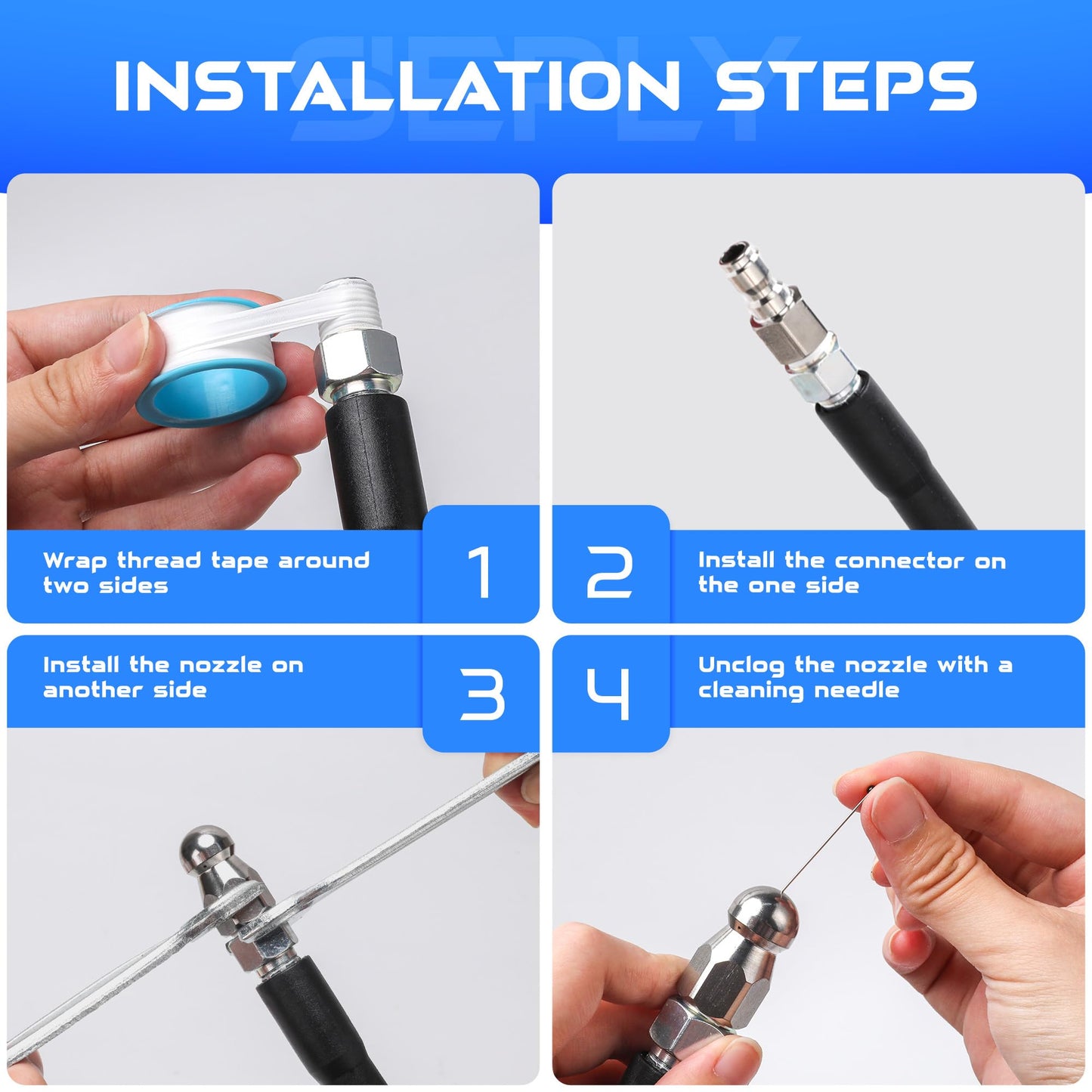 SEPLY

INSTALLATION STEPS

Wrap thread tape around two sides

1

2

Install the connector on the one side

Install the nozzle on another side

3

4

Unclog the nozzle with a cleaning needle