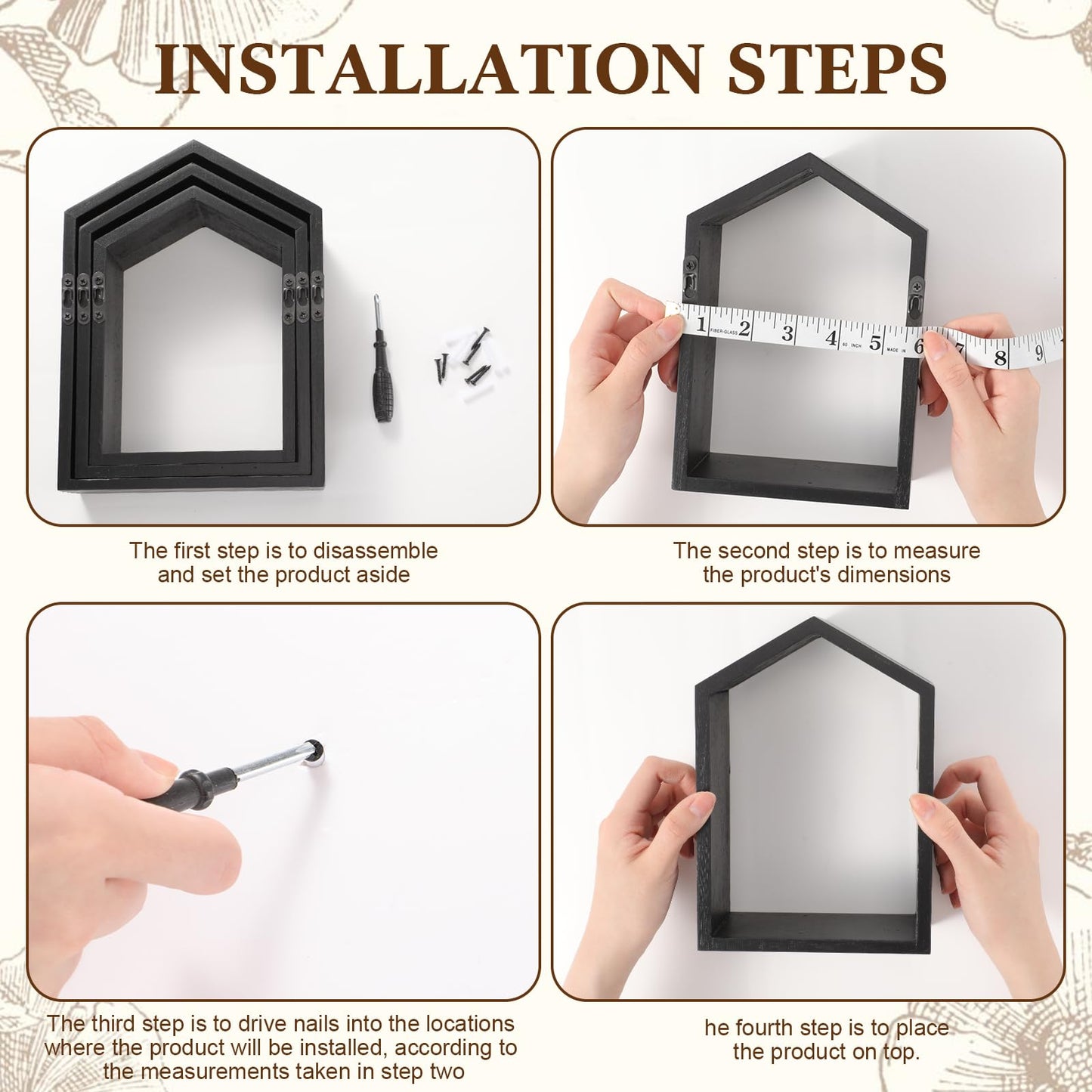 INSTALLATION STEPS

1 FIBER-GLASS 2 3 4 60 INCH 5 MADE IN 6 7 8 9

The first step is to disassemble and set the product aside

The second step is to measure the product's dimensions

The third step is to drive nails into the locations where the product will be installed, according to the measurements taken in step two

he fourth step is to place the product on top.