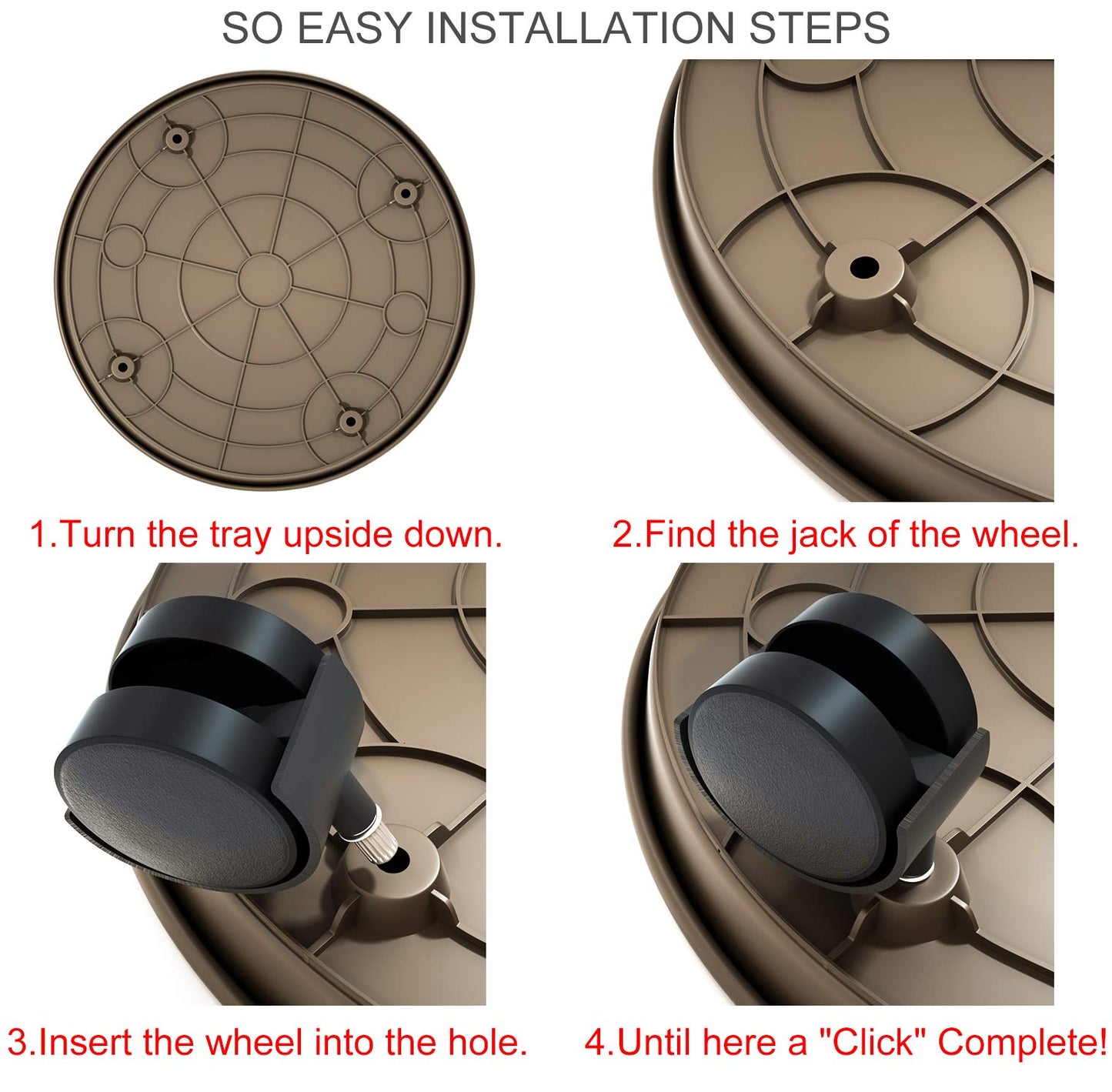 SO EASY INSTALLATION STEPS

1.Turn the tray upside down.

2.Find the jack of the wheel.

3.Insert the wheel into the hole.

4.Until here a "Click" Complete!