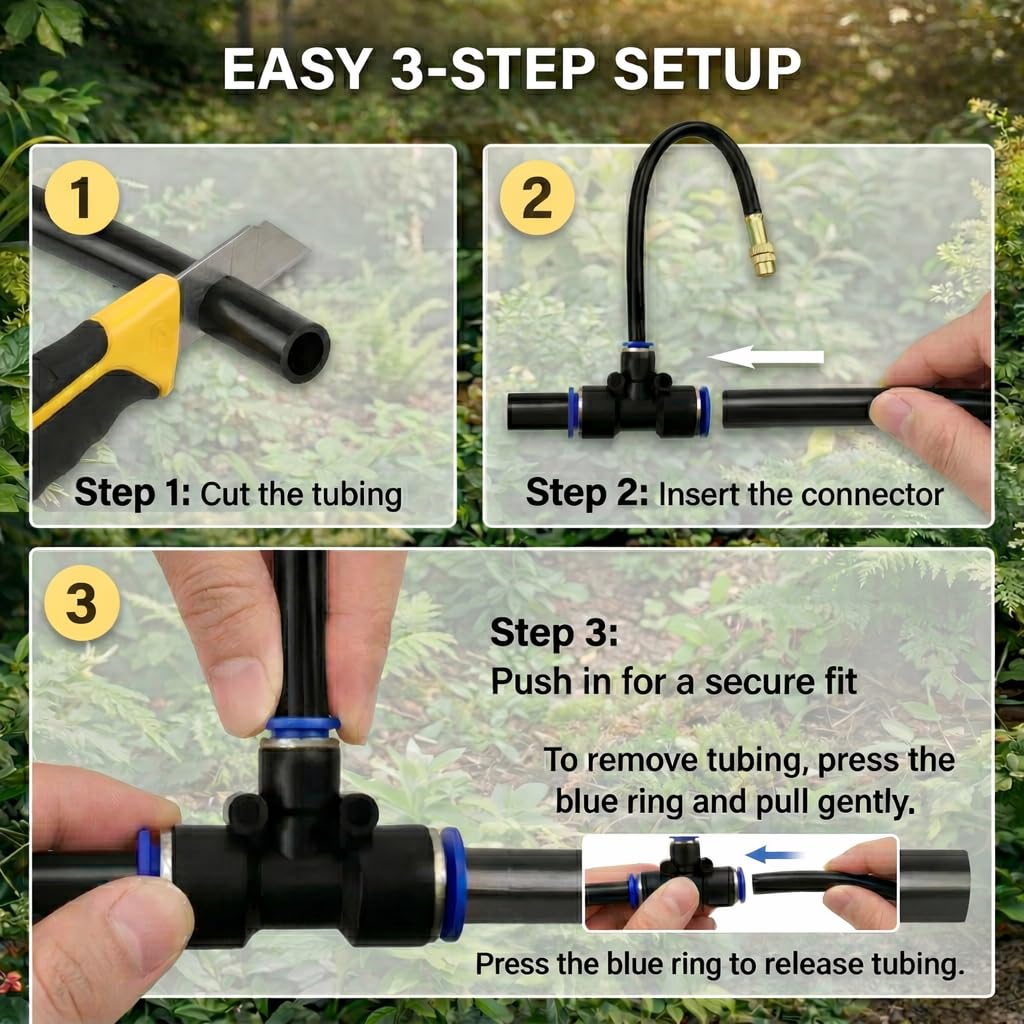 EASY 3-STEP SETUP

1

Step 1: Cut the tubing

2

Step 2: Insert the connector

3

Step 3:
Push in for a secure fit

To remove tubing, press the blue ring and pull gently.

Press the blue ring to release tubing.