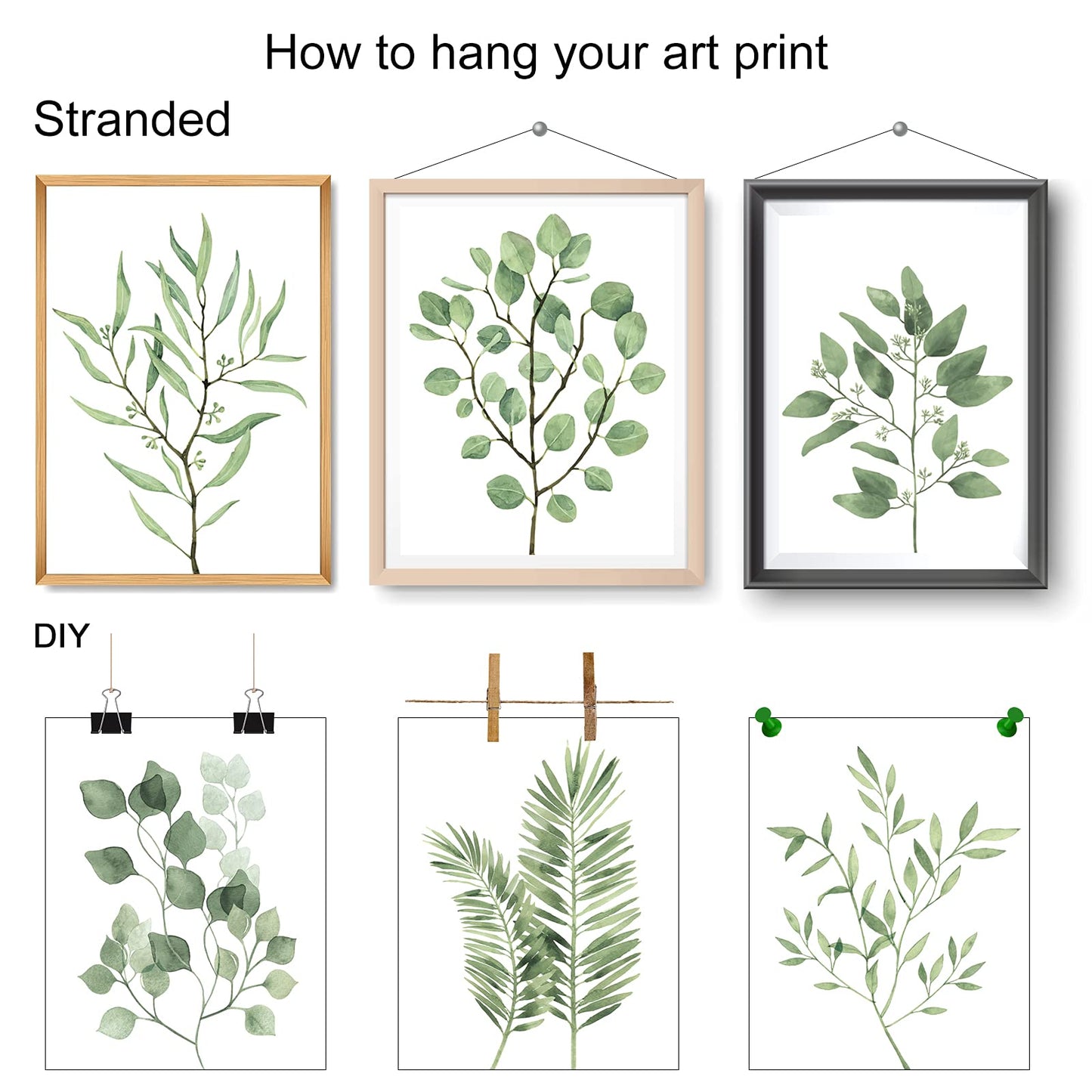 How to hang your art print

Stranded

DIY